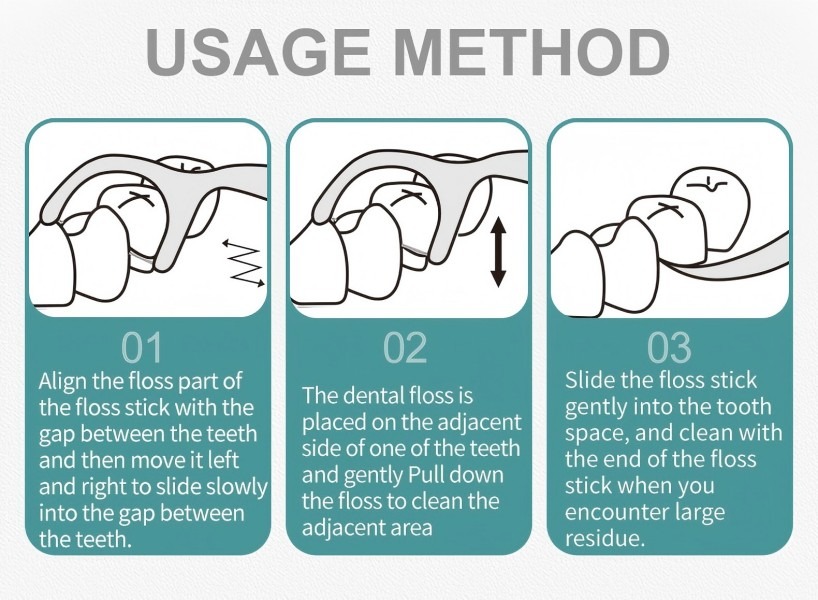 USAGE METHOD

01
Align the floss part of the floss stick with the gap between the teeth and then move it left and right to slide slowly into the gap between the teeth.

02
The dental floss is placed on the adjacent side of one of the teeth and gently Pull down the floss to clean the adjacent area

03
Slide the floss stick gently into the tooth space, and clean with the end of the floss stick when you encounter large residue.