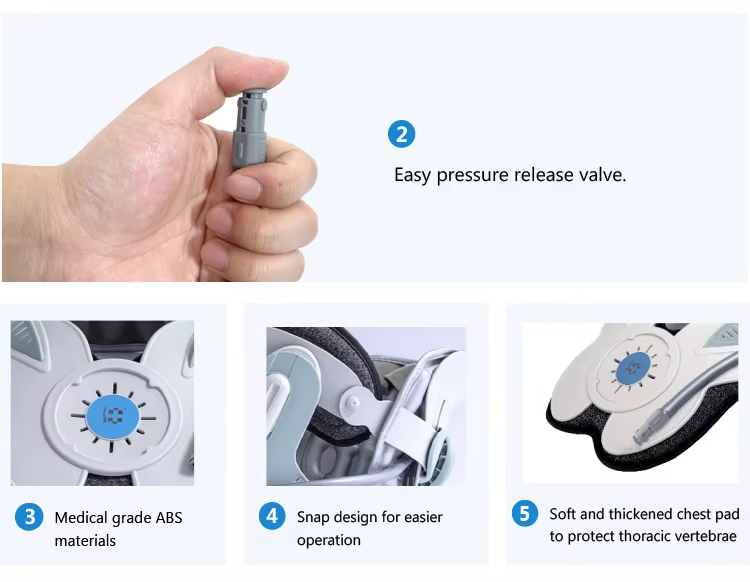 2

Easy pressure release valve.

3 Medical grade ABS materials

4 Snap design for easier operation

5 Soft and thickened chest pad to protect thoracic vertebrae