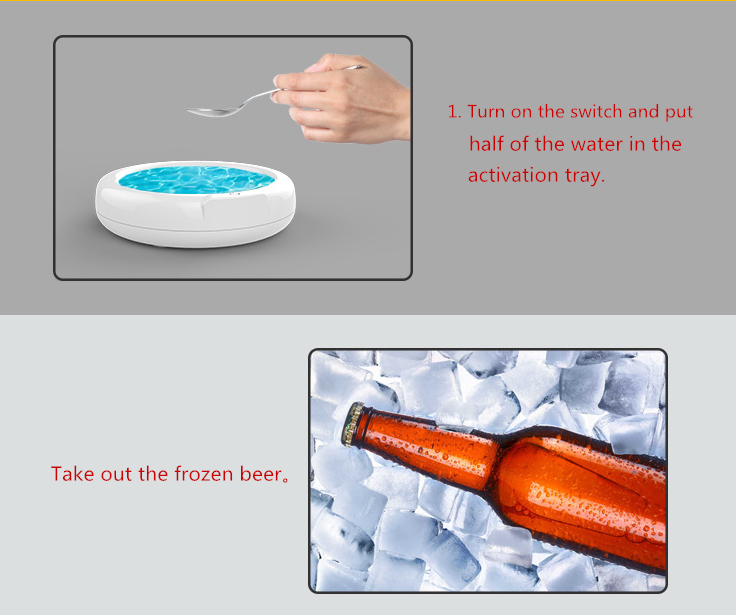 1. Turn on the switch and put half of the water in the activation tray.

Take out the frozen beer。