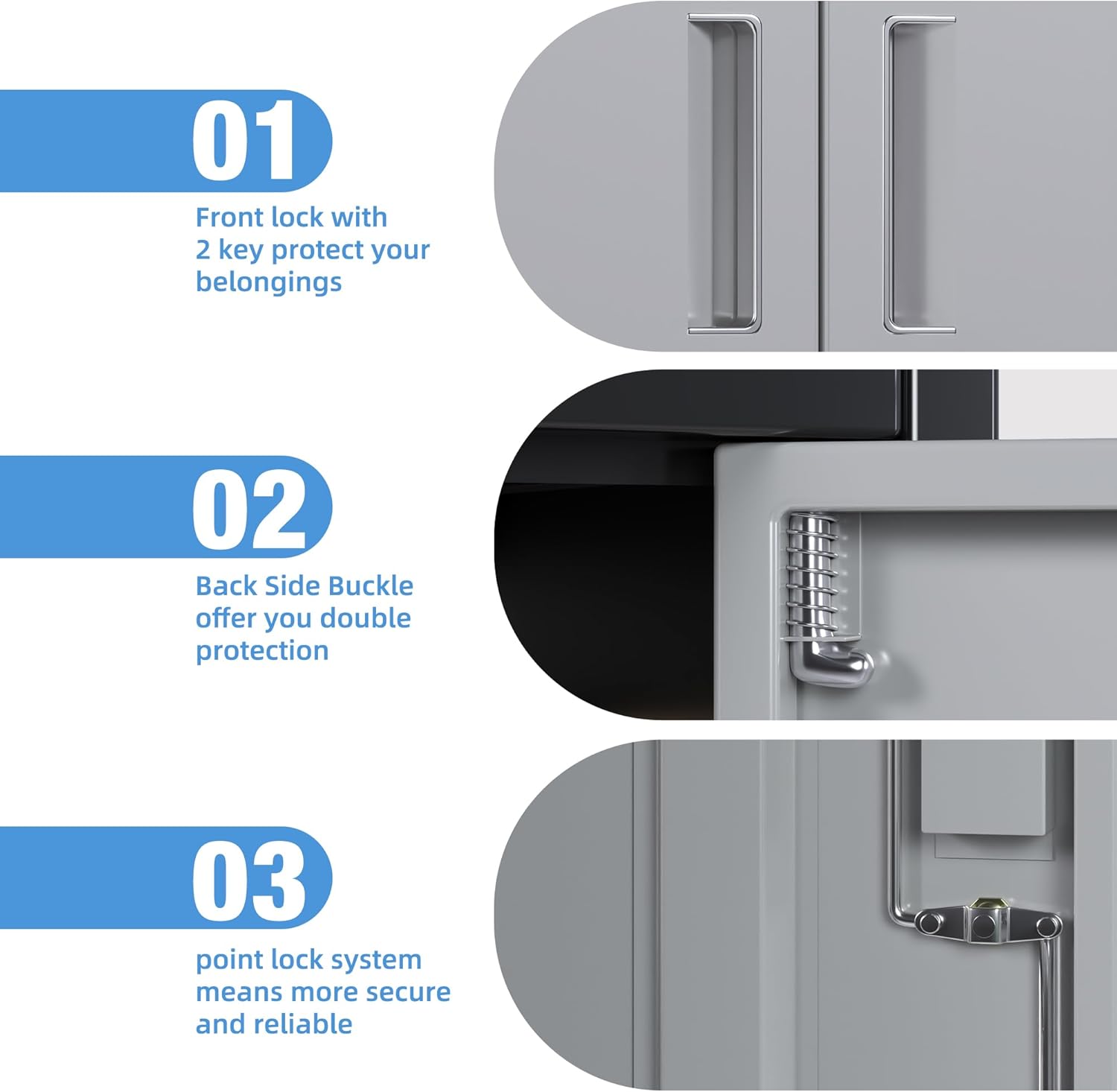 01

Front lock with 2 key protect your belongings

02

Back Side Buckle offer you double protection

03

point lock system means more secure and reliable