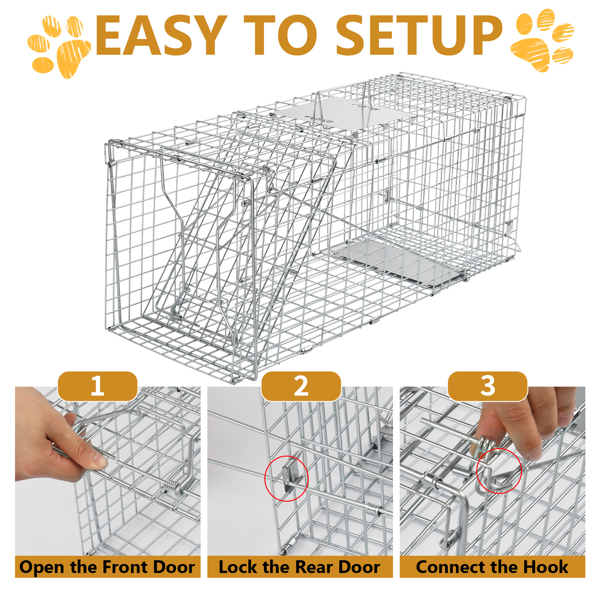 EASY TO SETUP

1
Open the Front Door

2
Lock the Rear Door

3
Connect the Hook