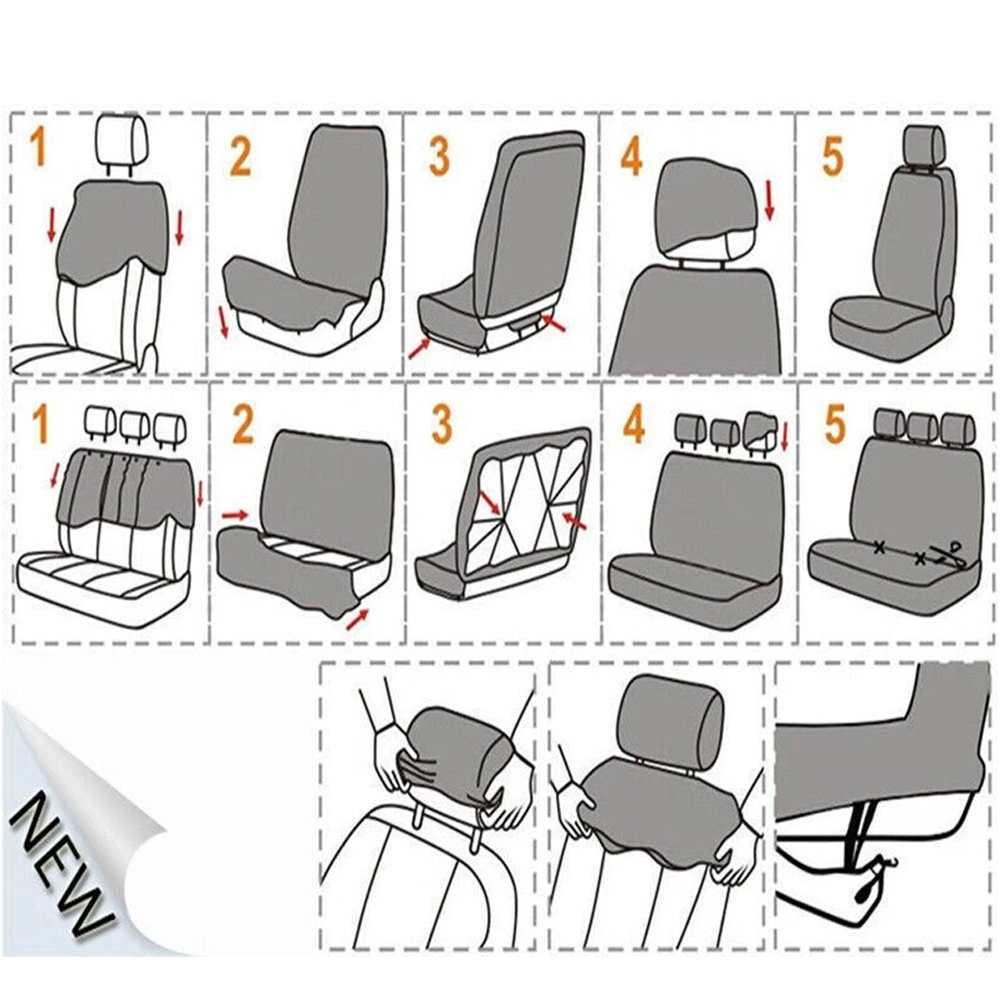 1
2
3
4
5
1
2
3
4
5
NEW