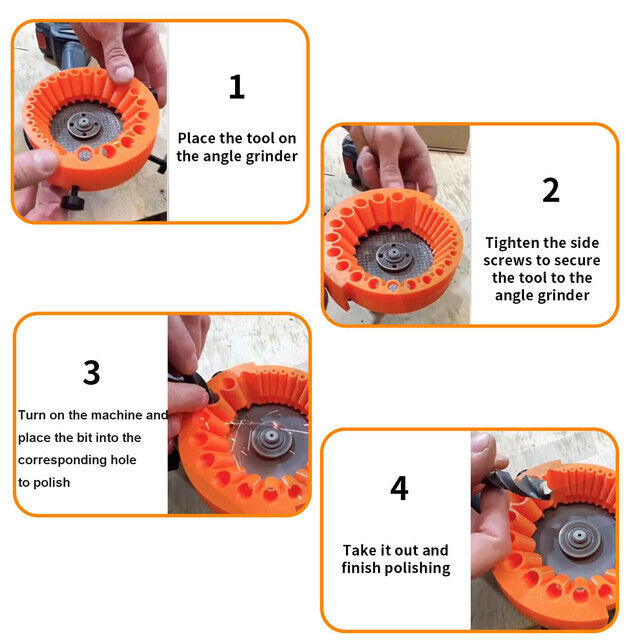 1

Place the tool on the angle grinder

2

Tighten the side screws to secure the tool to the angle grinder

3

Turn on the machine and place the bit into the corresponding hole to polish

4

Take it out and finish polishing