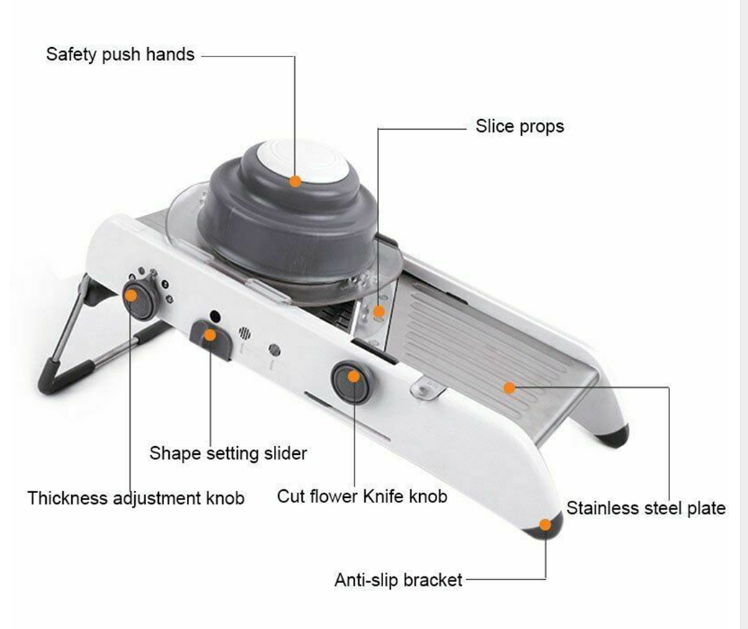 Safety push hands

Slice props

Shape setting slider

Thickness adjustment knob

Cut flower Knife knob

Stainless steel plate

Anti-slip bracket