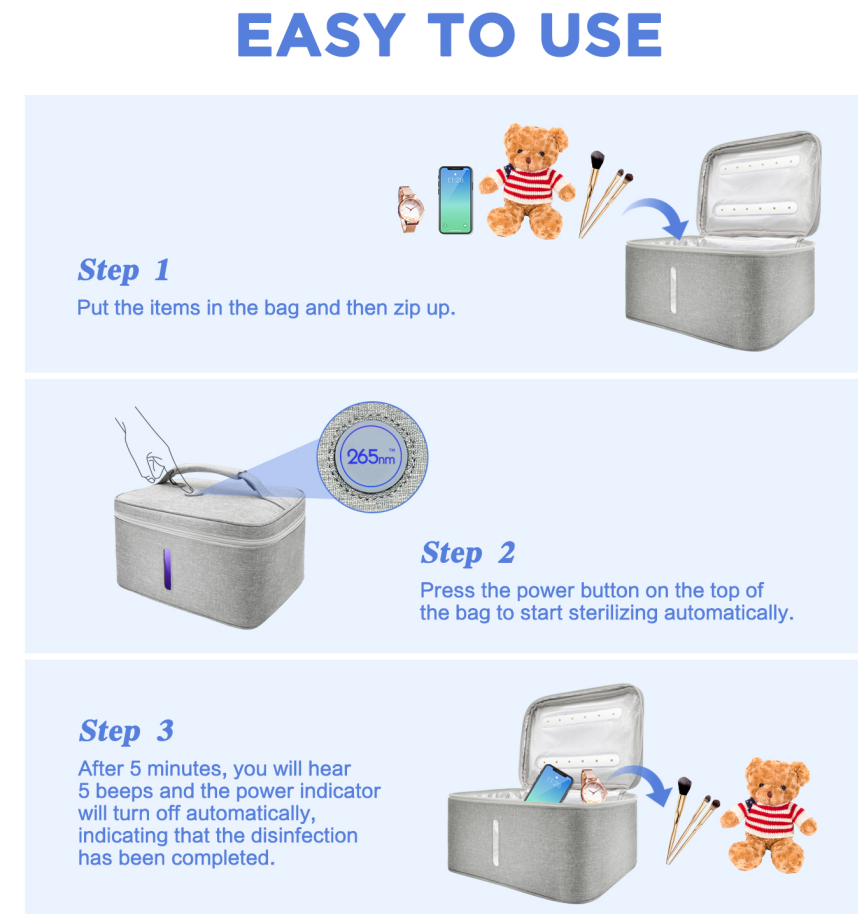 EASY TO USE

Step 1

Put the items in the bag and then zip up.

265nm

Step 2

Press the power button on the top of the bag to start sterilizing automatically.

Step 3

After 5 minutes, you will hear 5 beeps and the power indicator will turn off automatically, indicating that the disinfection has been completed.