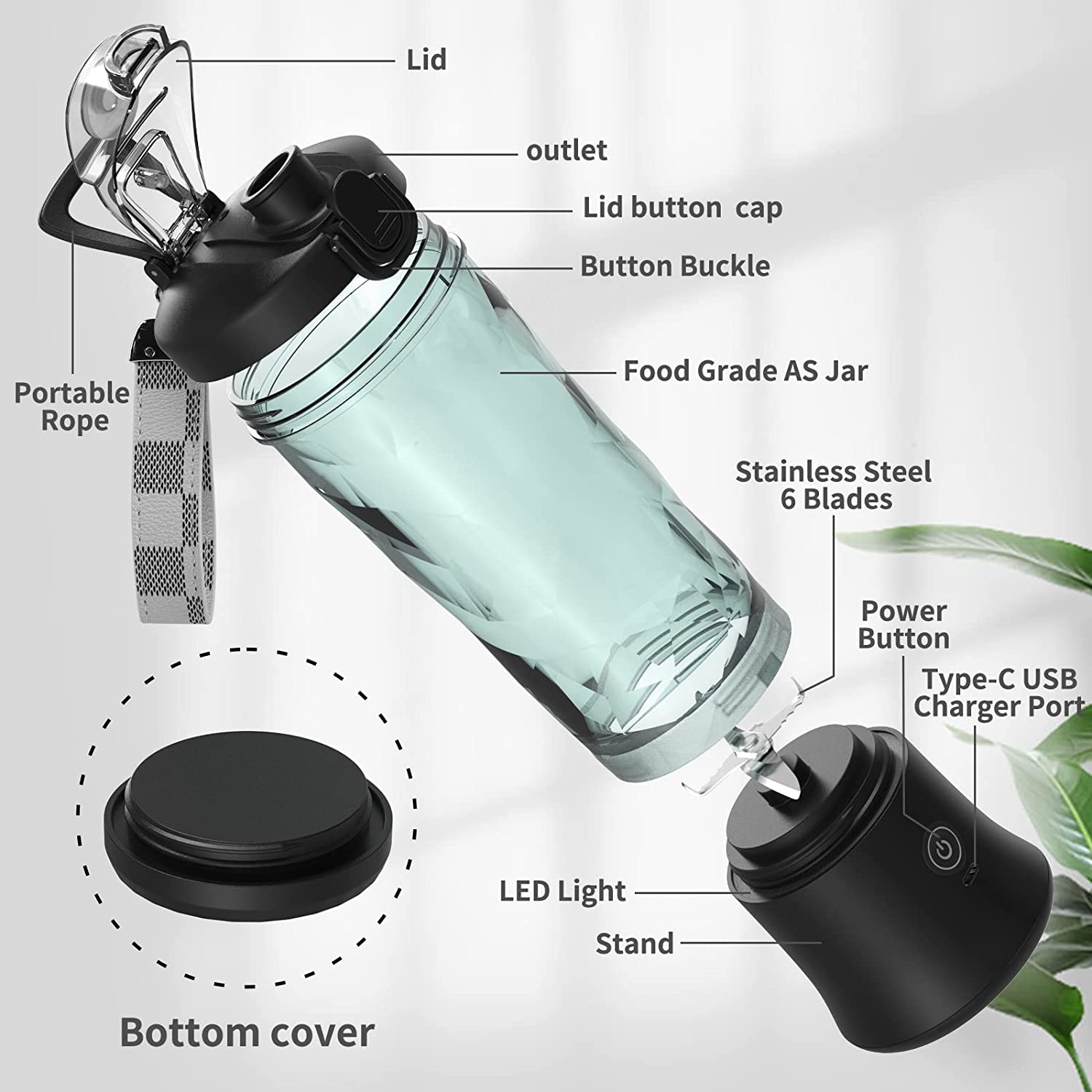 Lid

outlet

Lid button cap

Button Buckle

Portable Rope

Food Grade AS Jar

Stainless Steel 6 Blades

Power Button

Type-C USB Charger Port

LED Light

Stand

Bottom cover