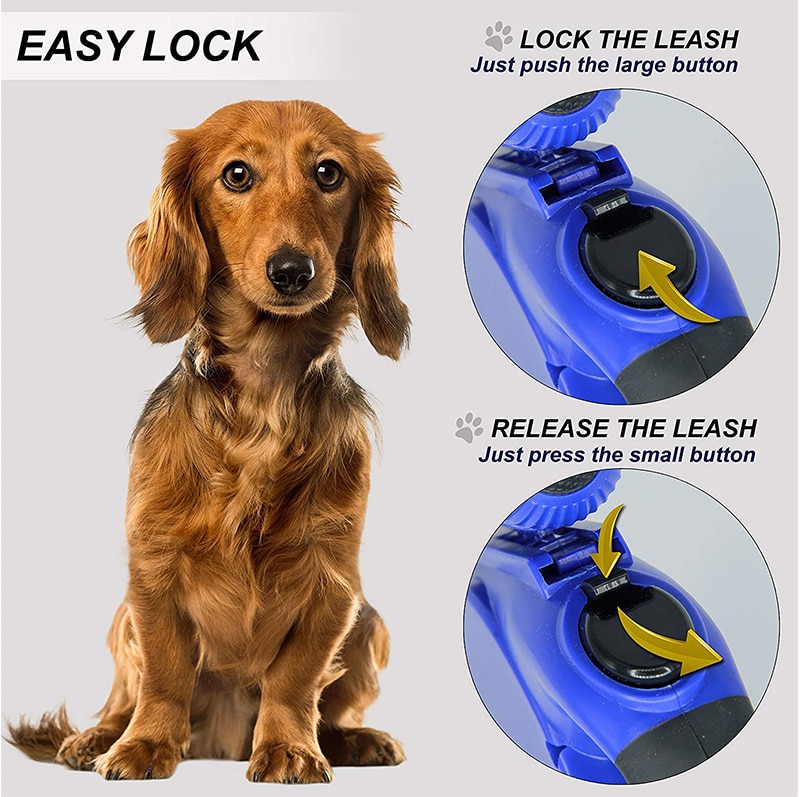 EASY LOCK

LOCK THE LEASH
Just push the large button

RELEASE THE LEASH
Just press the small button