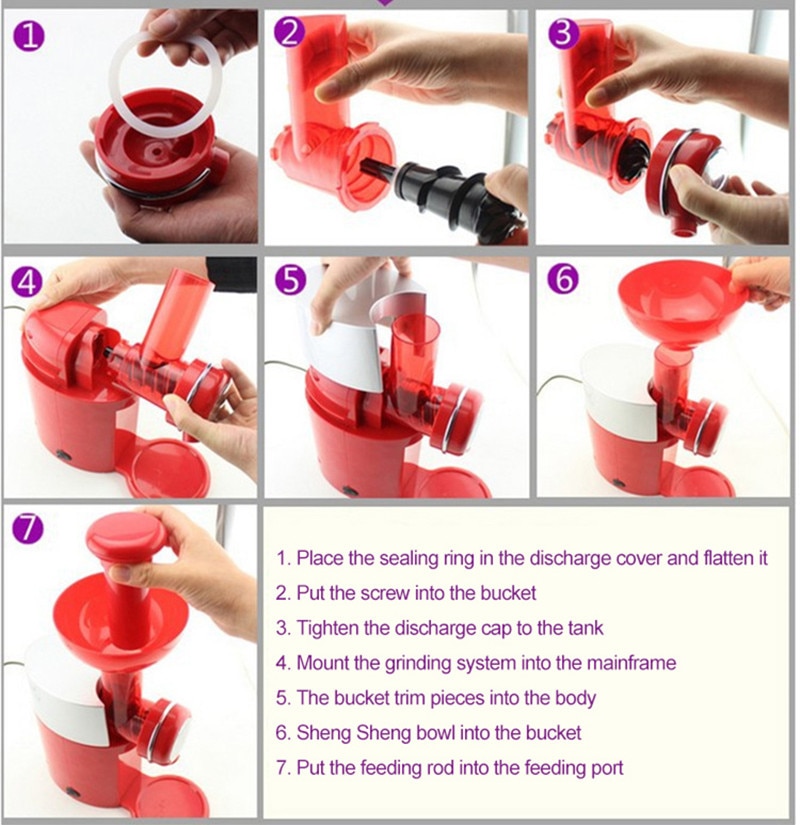 1
2
3
4
5
6
7

1. Place the sealing ring in the discharge cover and flatten it
2. Put the screw into the bucket
3. Tighten the discharge cap to the tank
4. Mount the grinding system into the mainframe
5. The bucket trim pieces into the body
6. Sheng Sheng bowl into the bucket
7. Put the feeding rod into the feeding port