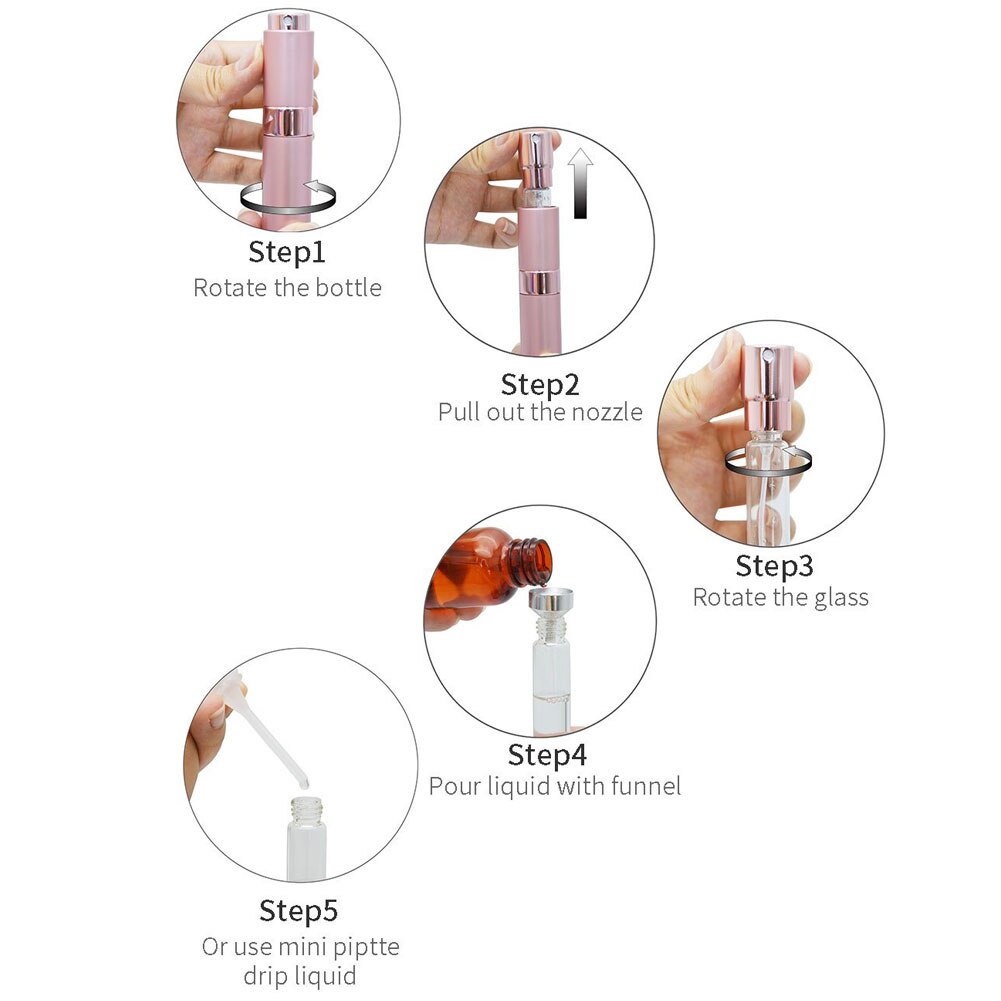 Step1
Rotate the bottle

Step2
Pull out the nozzle

Step3
Rotate the glass

Step4
Pour liquid with funnel

Step5
Or use mini piptte drip liquid