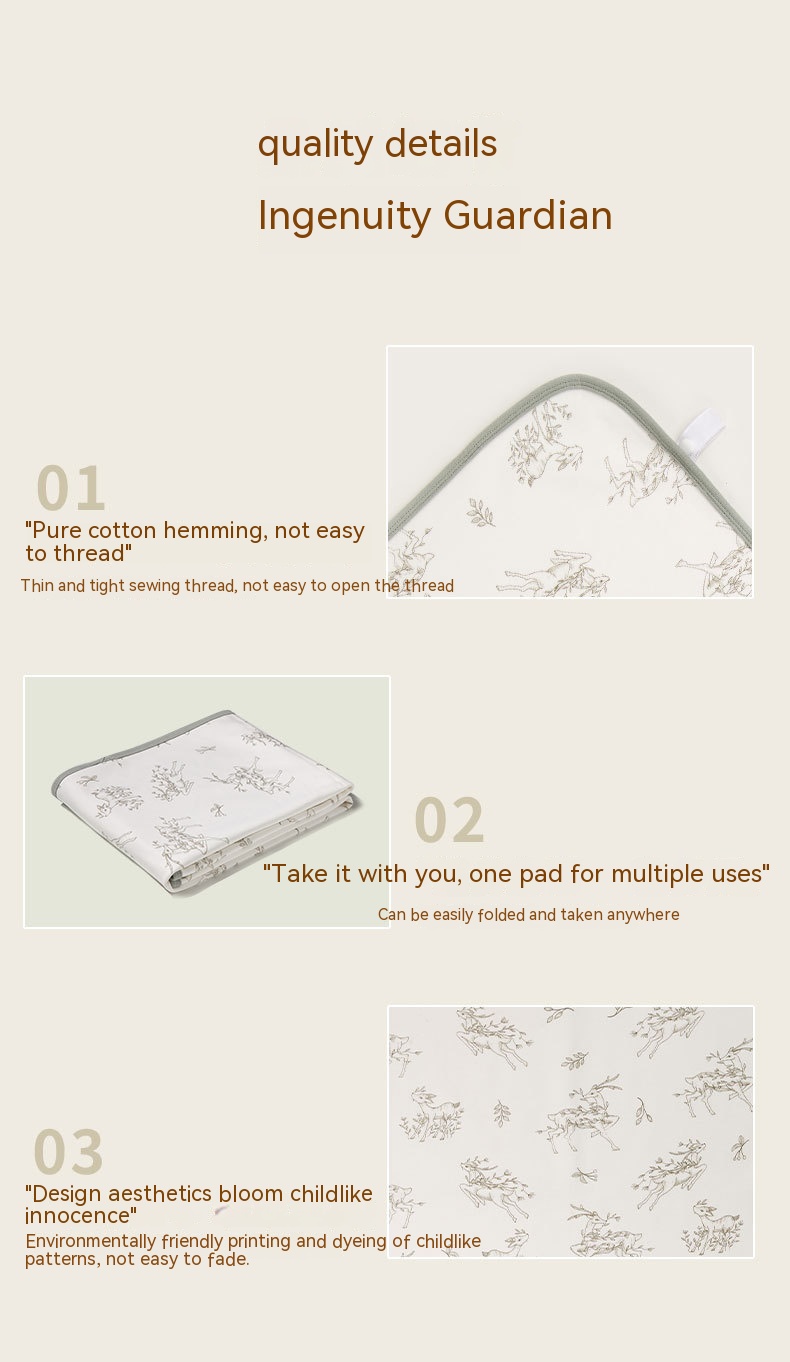 quality details

Ingenuity Guardian

01

"Pure cotton hemming, not easy to thread"

Thin and tight sewing thread, not easy to open the thread

02

"Take it with you, one pad for multiple uses"

Can be easily folded and taken anywhere

03

"Design aesthetics bloom childlike innocence"

Environmentally friendly printing and dyeing of childlike patterns, not easy to fade.