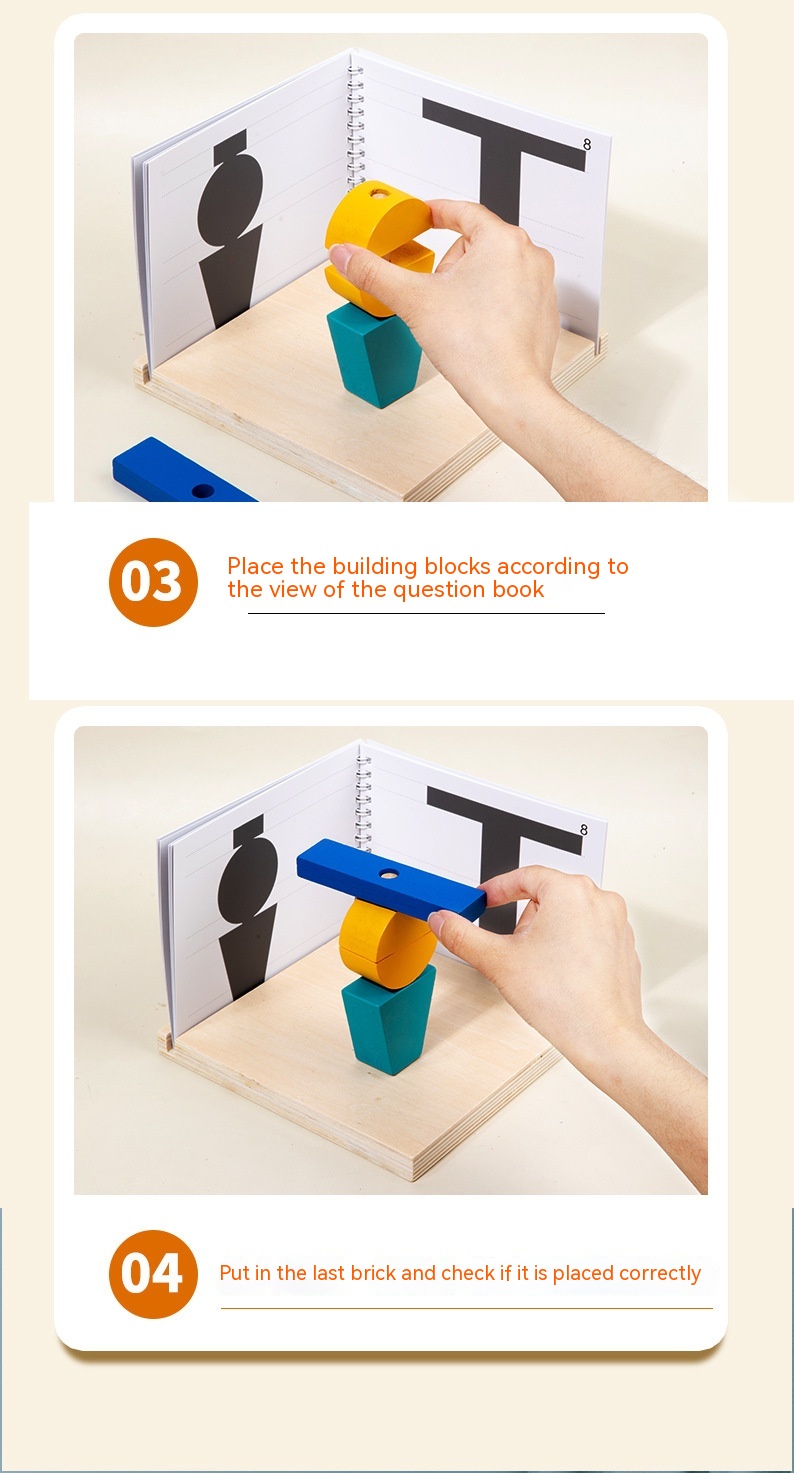 8

03

Place the building blocks according to the view of the question book

8

04

Put in the last brick and check if it is placed correctly