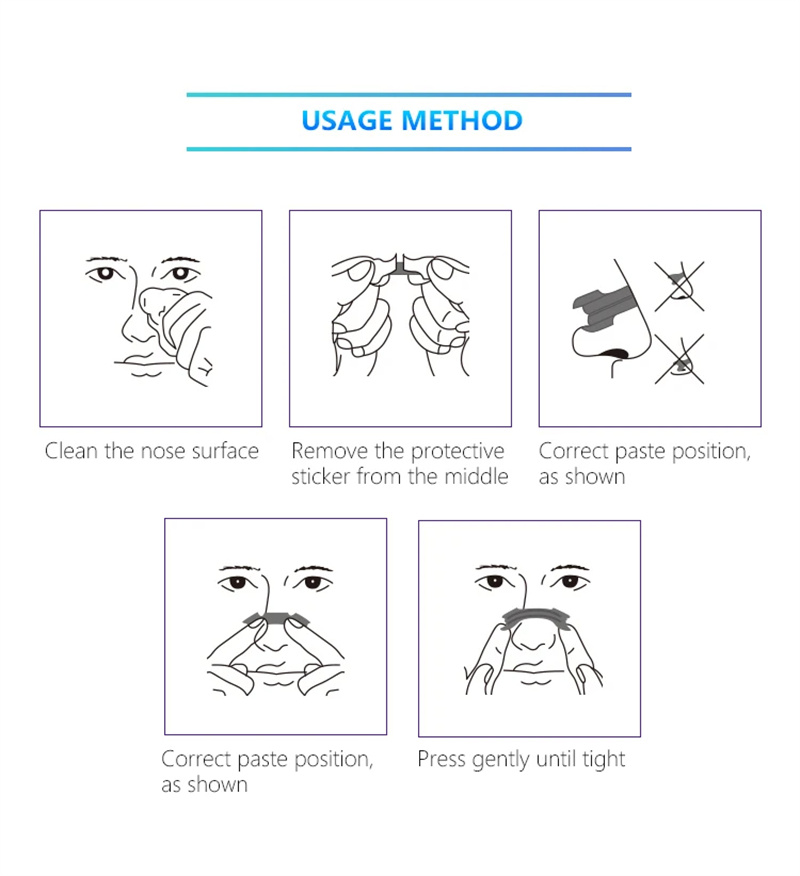 USAGE METHOD

Clean the nose surface

Remove the protective sticker from the middle

Correct paste position, as shown

Correct paste position, as shown

Press gently until tight