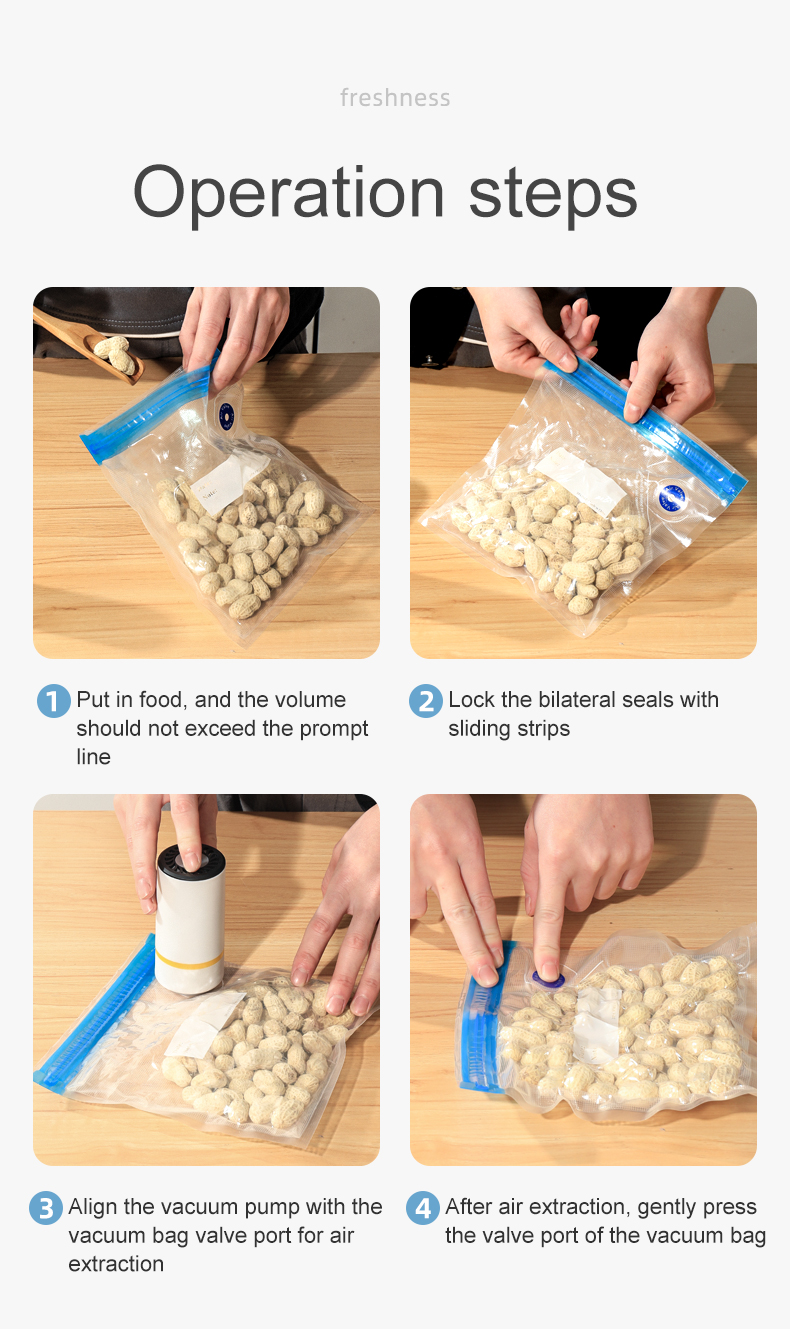 freshness

Operation steps

1 Put in food, and the volume should not exceed the prompt line

2 Lock the bilateral seals with sliding strips

3 Align the vacuum pump with the vacuum bag valve port for air extraction

4 After air extraction, gently press the valve port of the vacuum bag