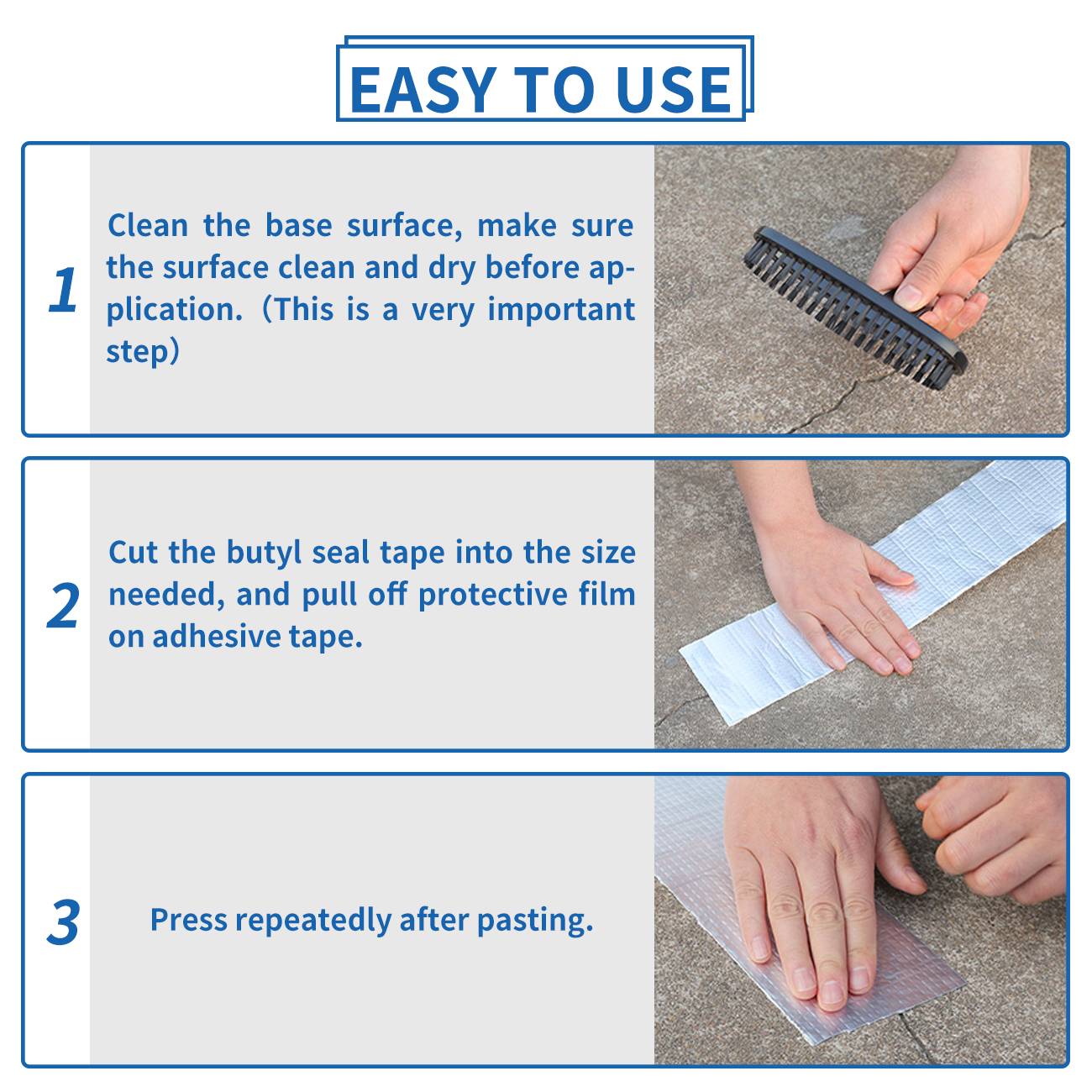 EASY TO USE

1

Clean the base surface, make sure the surface clean and dry before application.（This is a very important step）

2

Cut the butyl seal tape into the size needed, and pull off protective film on adhesive tape.

3

Press repeatedly after pasting.