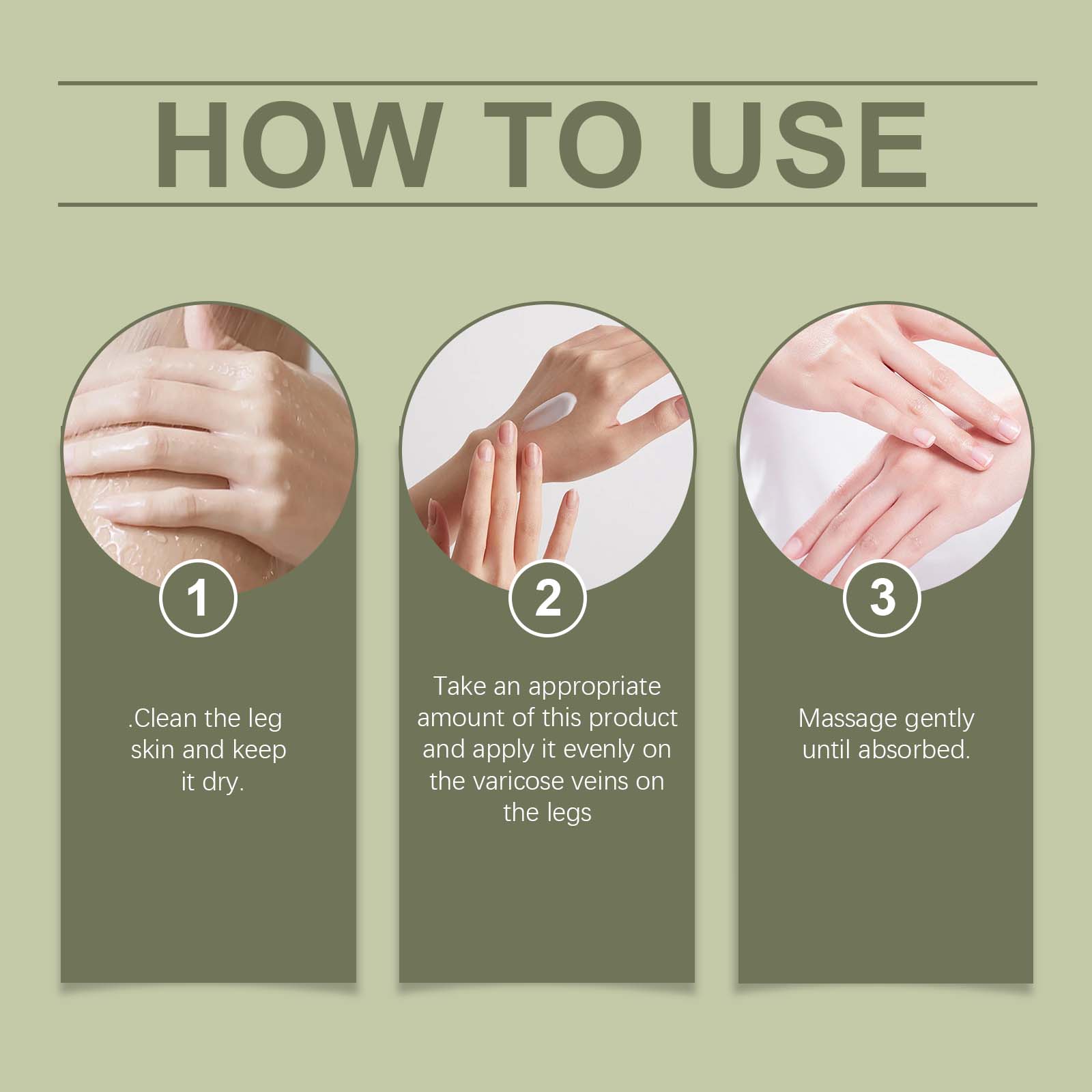 HOW TO USE

1

.Clean the leg skin and keep it dry.

2

Take an appropriate amount of this product and apply it evenly on the varicose veins on the legs

3

Massage gently until absorbed.