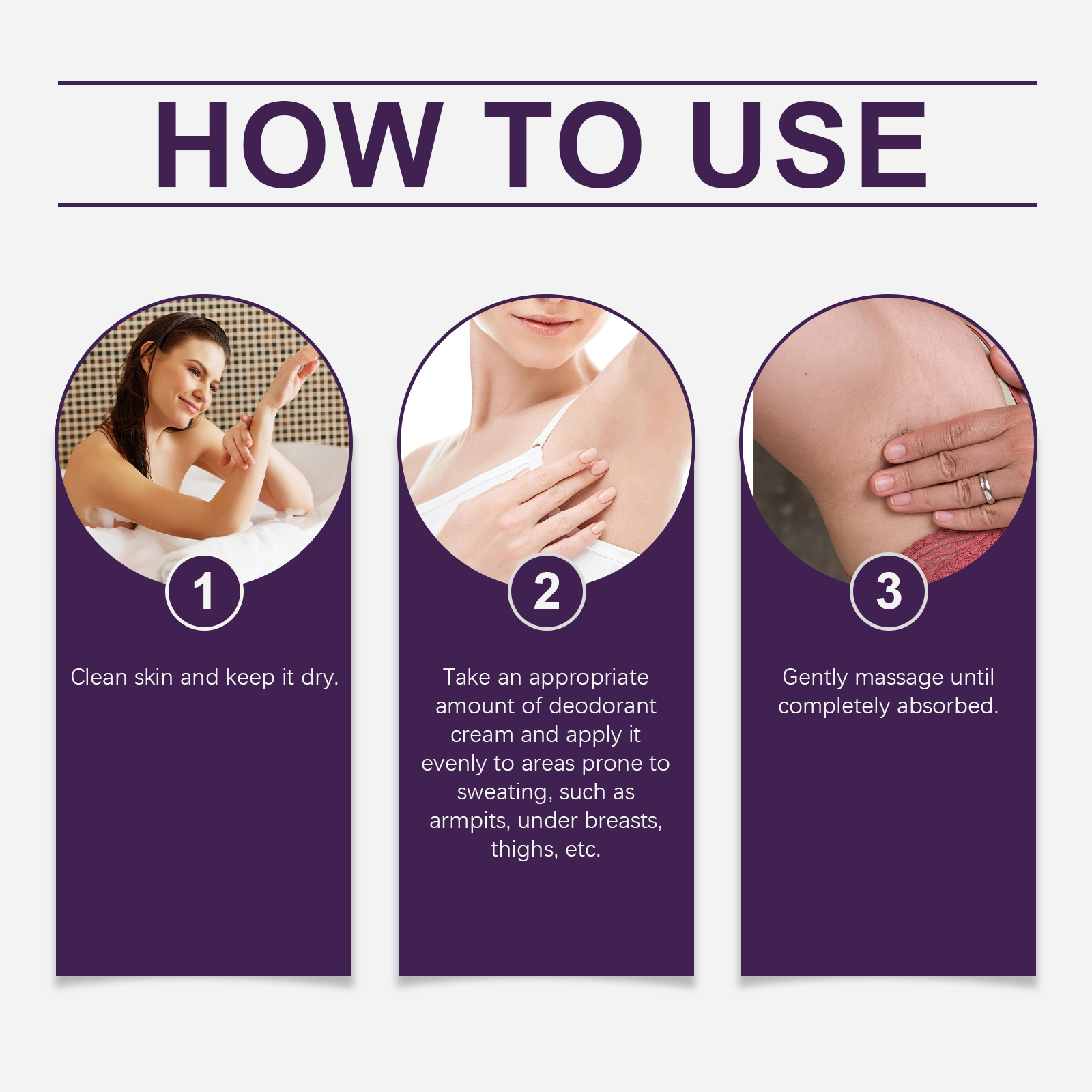 HOW TO USE

1

Clean skin and keep it dry.

2

Take an appropriate amount of deodorant cream and apply it evenly to areas prone to sweating, such as armpits, under breasts, thighs, etc.

3

Gently massage until completely absorbed.