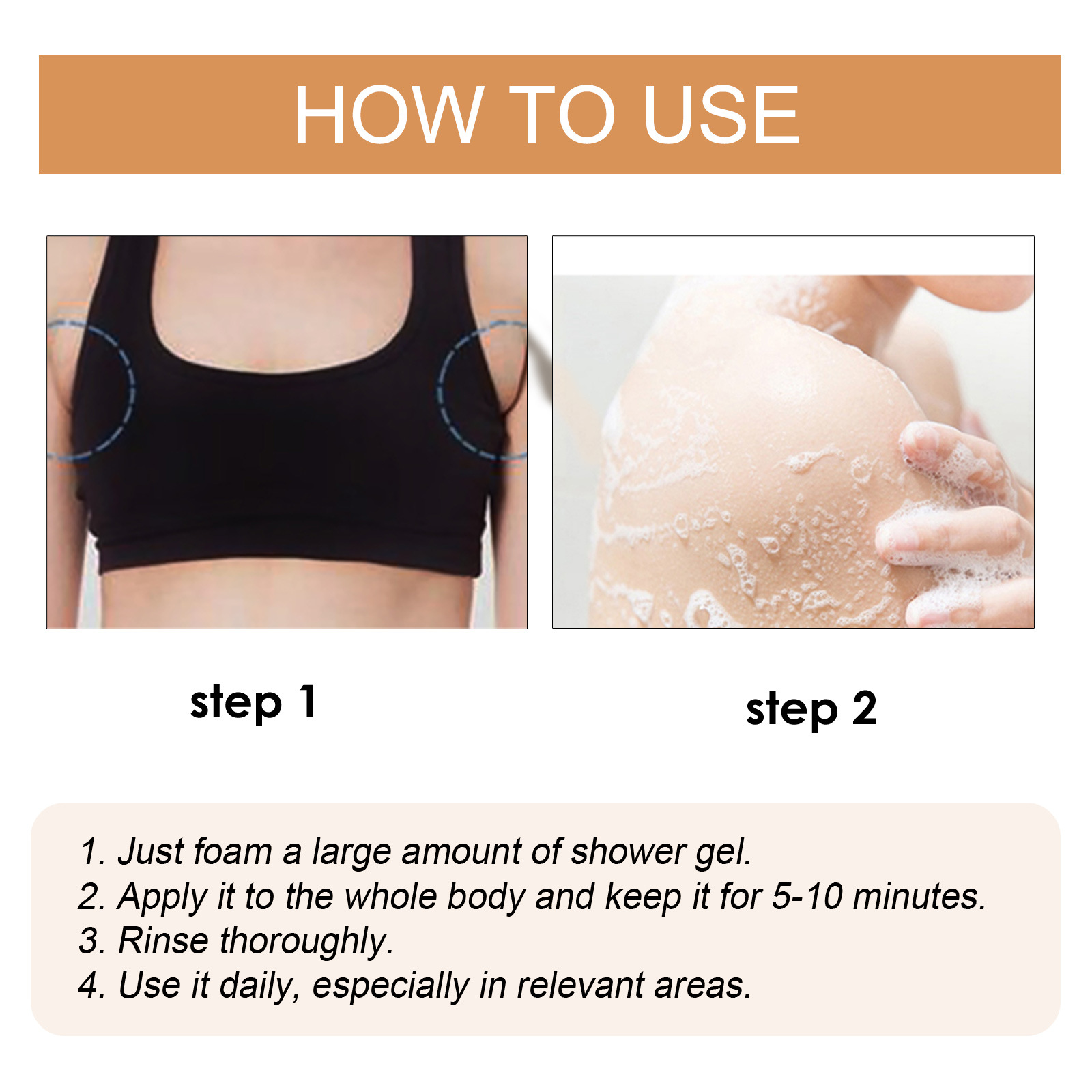 HOW TO USE

step 1

step 2

1. Just foam a large amount of shower gel.
2. Apply it to the whole body and keep it for 5-10 minutes.
3. Rinse thoroughly.
4. Use it daily, especially in relevant areas.