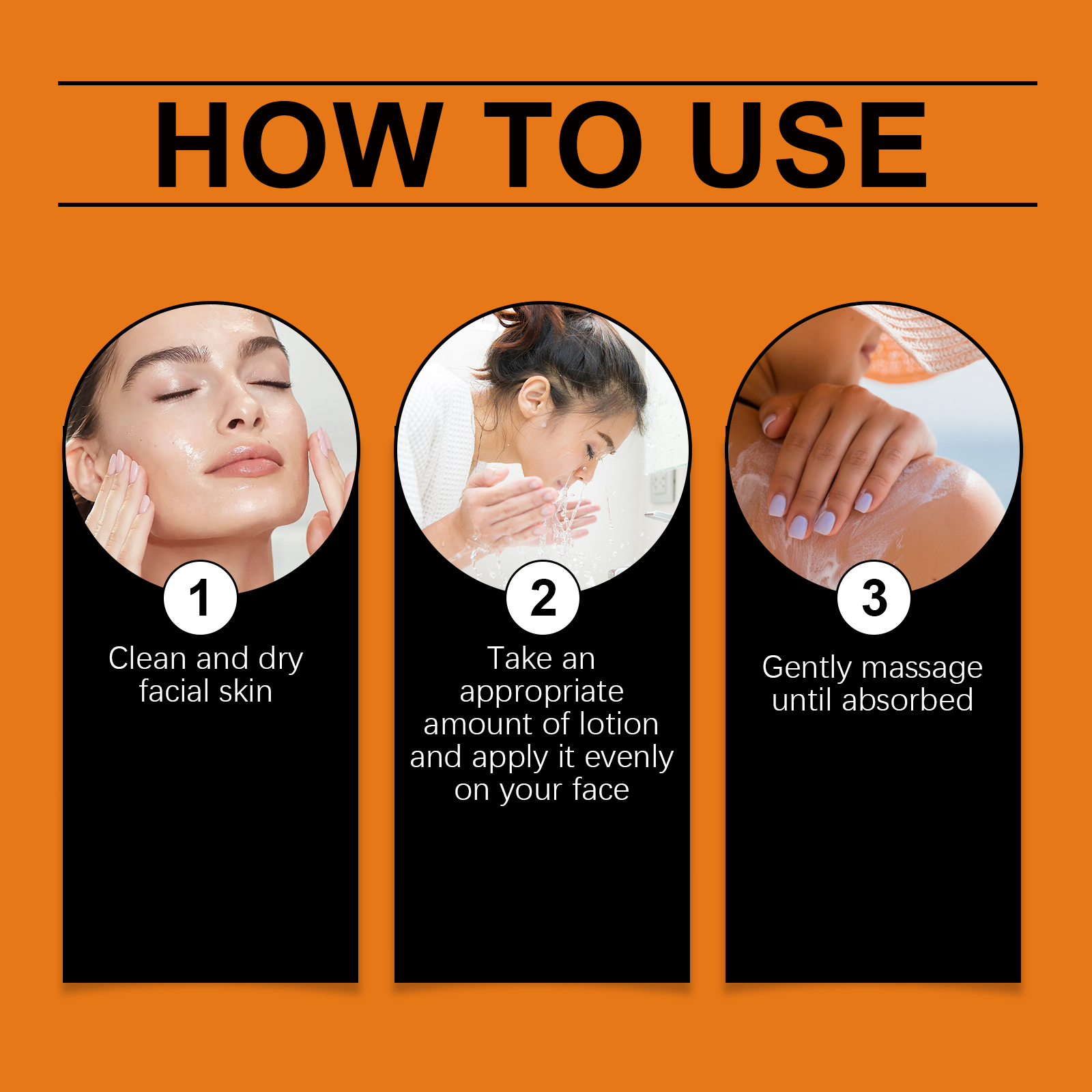 HOW TO USE

1

Clean and dry facial skin

2

Take an appropriate amount of lotion and apply it evenly on your face

3

Gently massage until absorbed