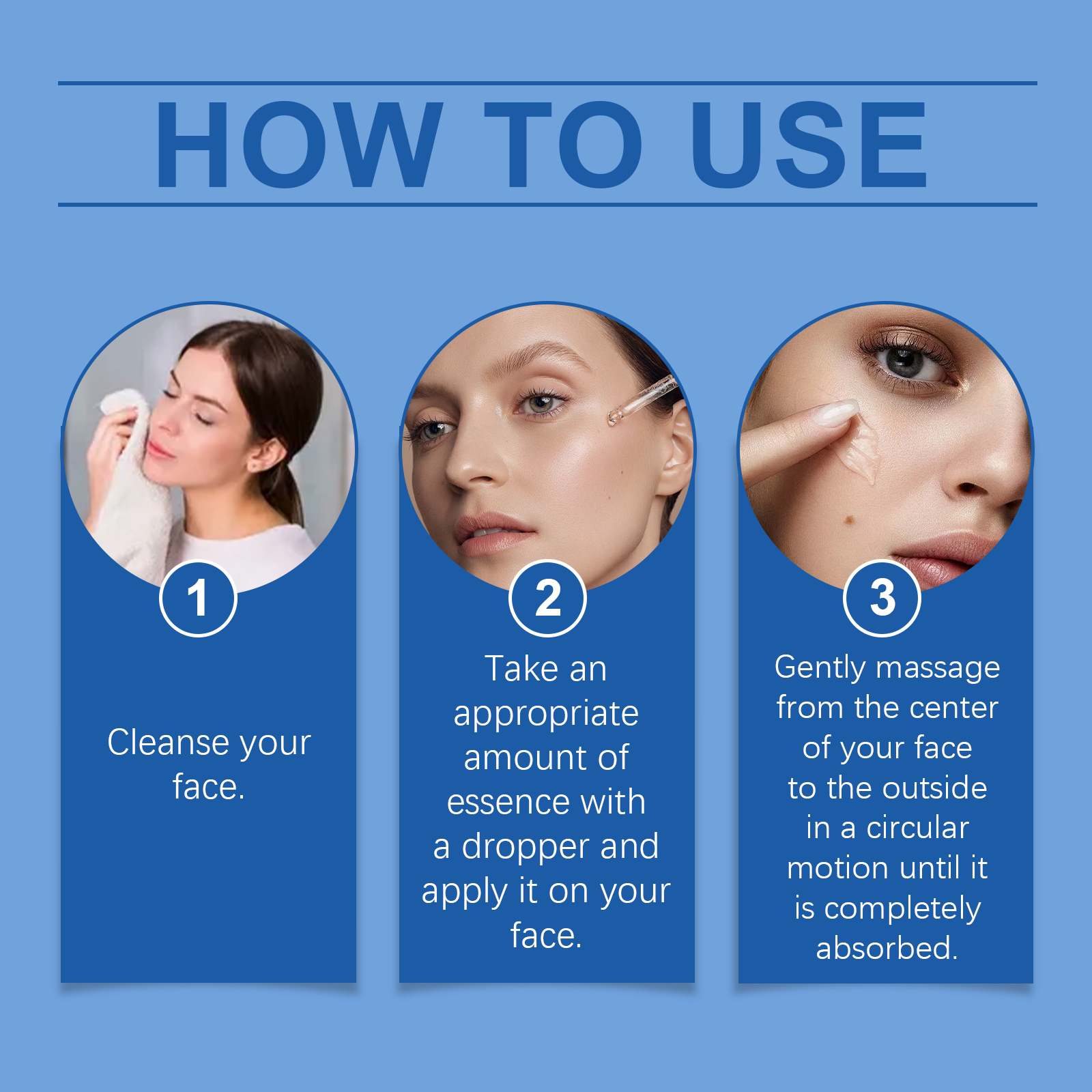 HOW TO USE

1

Cleanse your face.

2

Take an appropriate amount of essence with a dropper and apply it on your face.

3

Gently massage from the center of your face to the outside in a circular motion until it is completely absorbed.