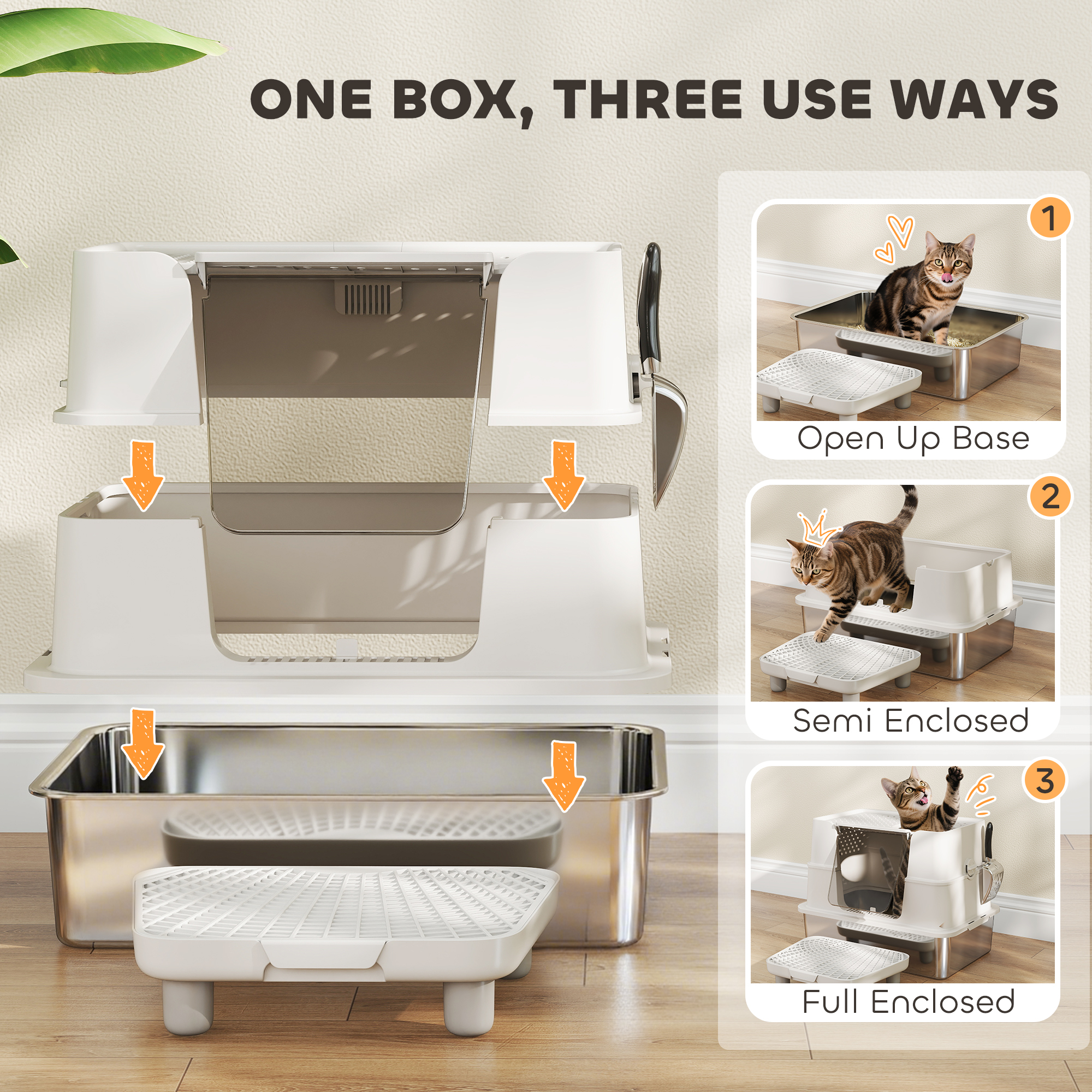 ONE BOX, THREE USE WAYS

1
Open Up Base

2
Semi Enclosed

3
Full Enclosed