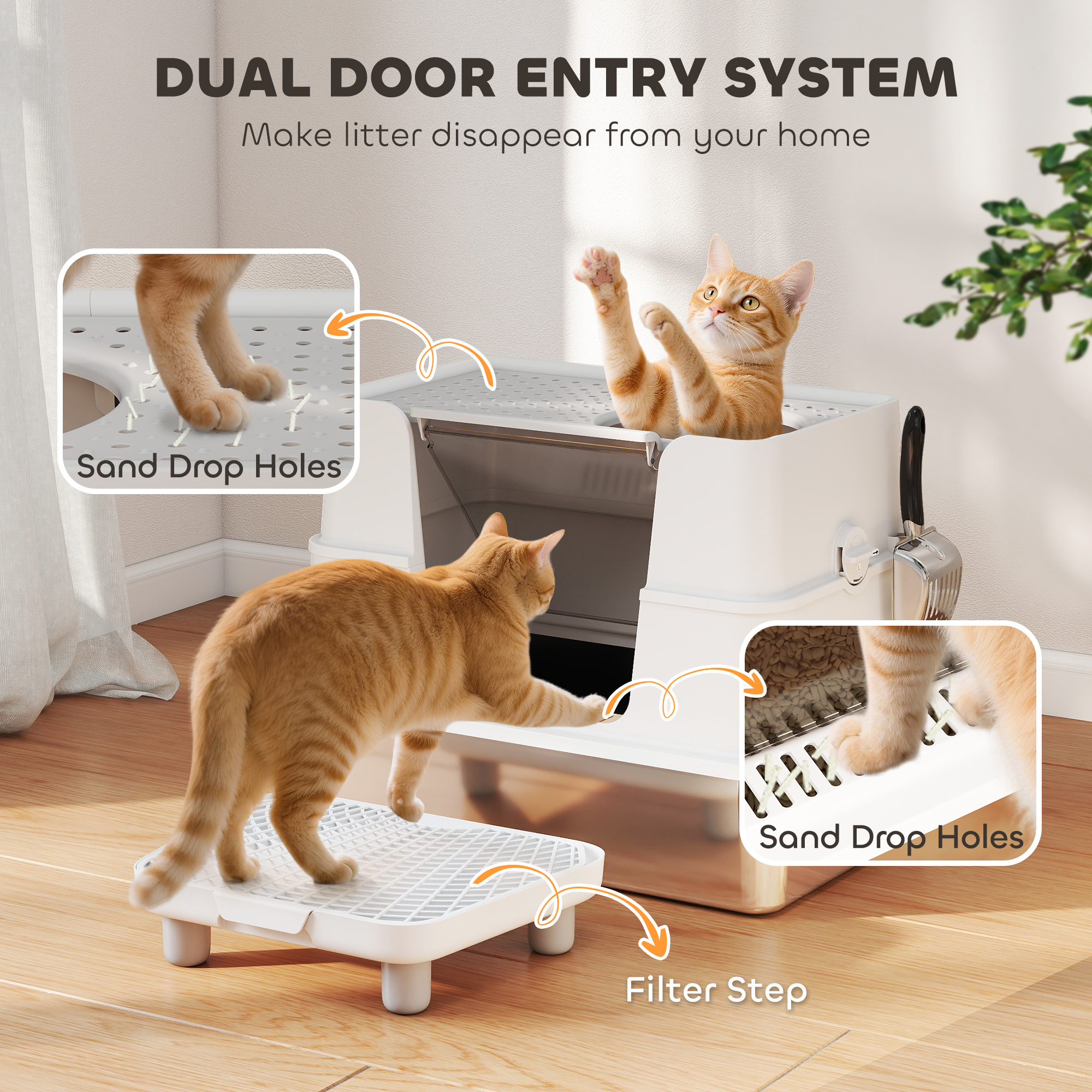 DUAL DOOR ENTRY SYSTEM
Make litter disappear from your home

Sand Drop Holes

Sand Drop Holes

Filter Step