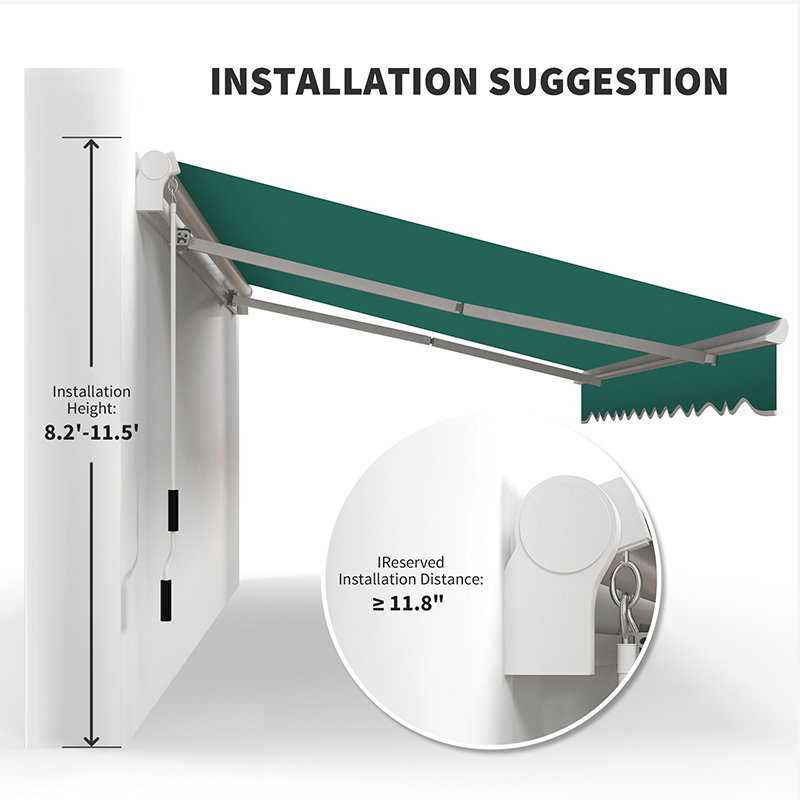 INSTALLATION SUGGESTION

Installation Height:
8.2'-11.5'

IReserved Installation Distance:
≥ 11.8"