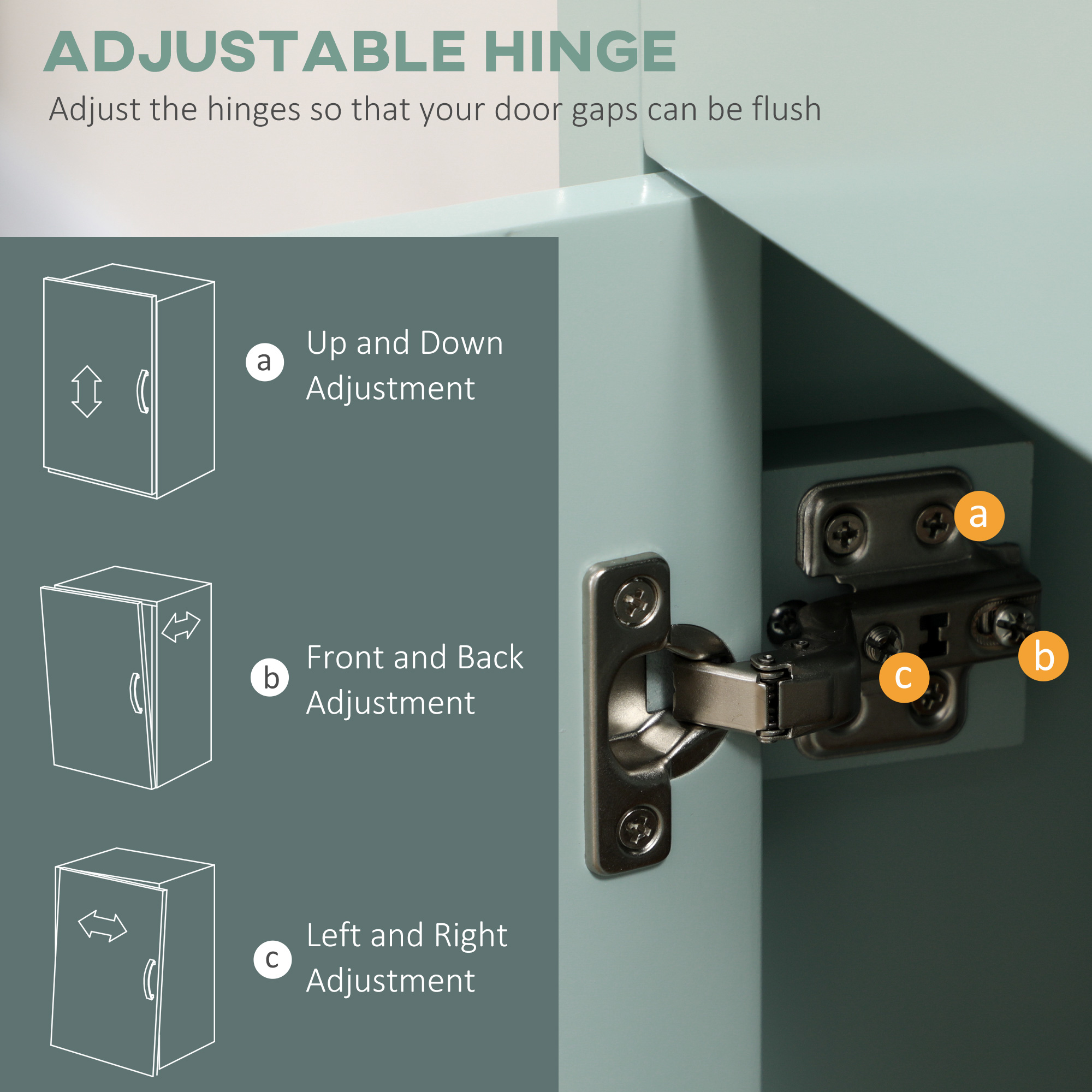 ADJUSTABLE HINGE
Adjust the hinges so that your door gaps can be flush

a Up and Down Adjustment

b Front and Back Adjustment

c Left and Right Adjustment

a

b

c