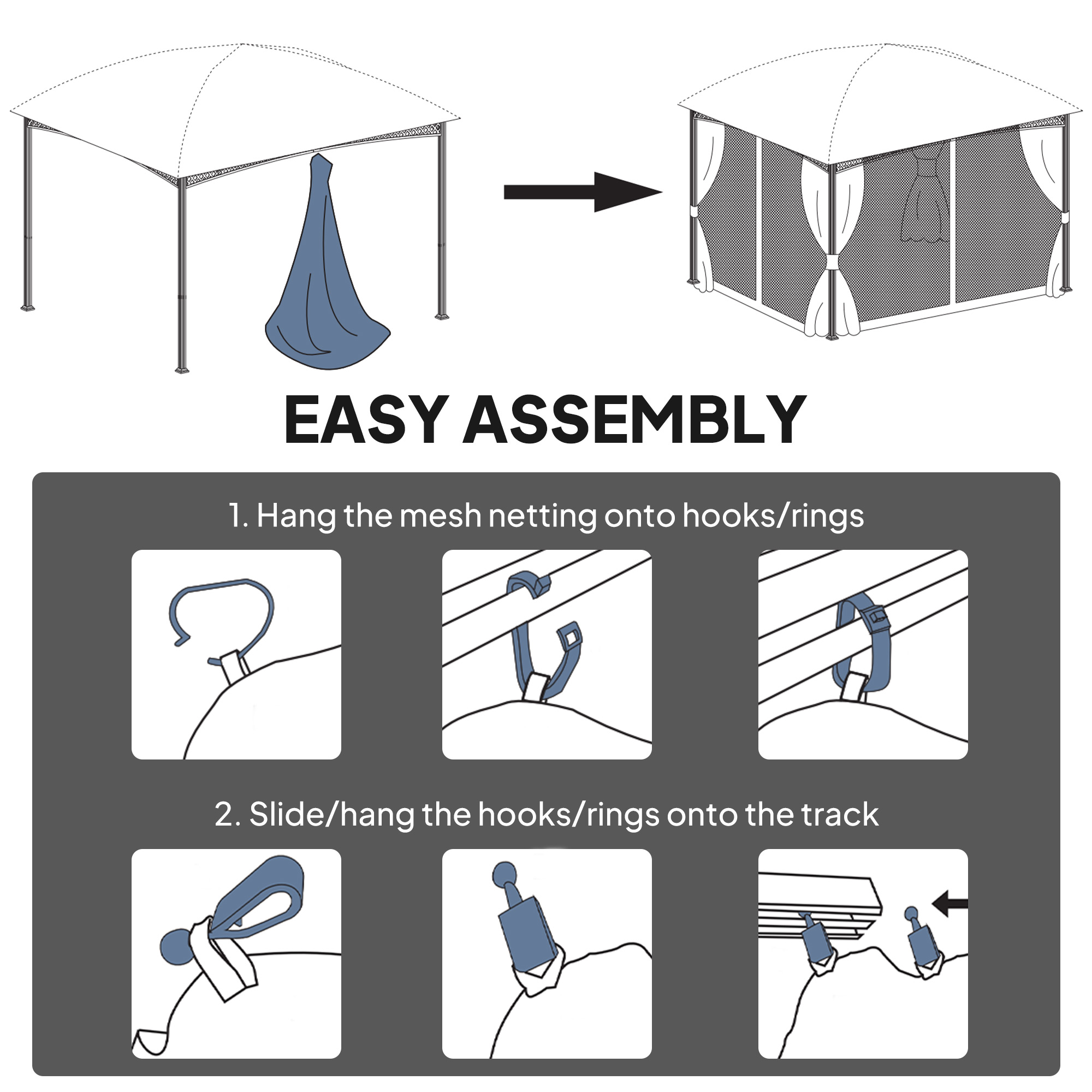 EASY ASSEMBLY

1. Hang the mesh netting onto hooks/rings

2. Slide/hang the hooks/rings onto the track