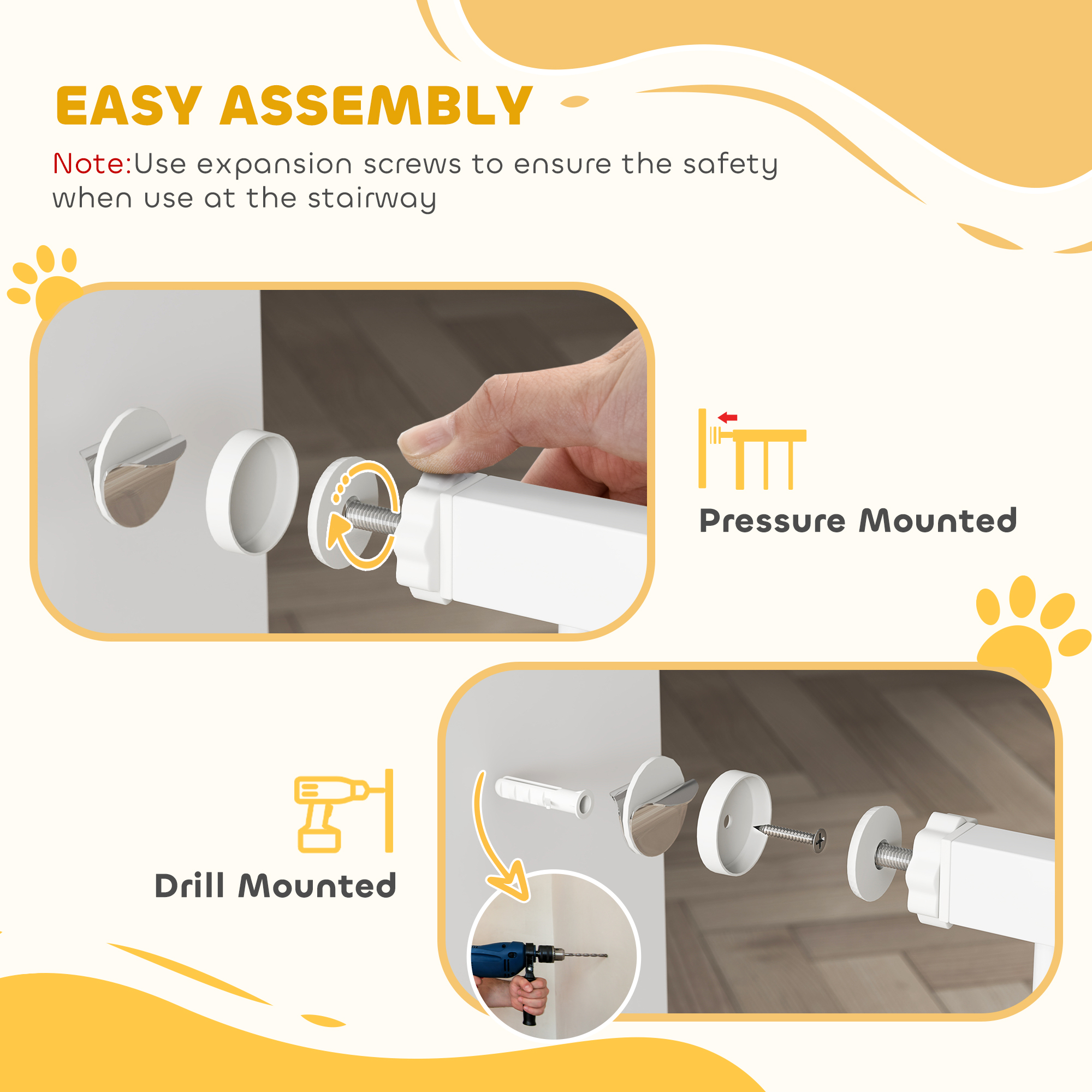 EASY ASSEMBLY

Note:Use expansion screws to ensure the safety when use at the stairway

Pressure Mounted

Drill Mounted