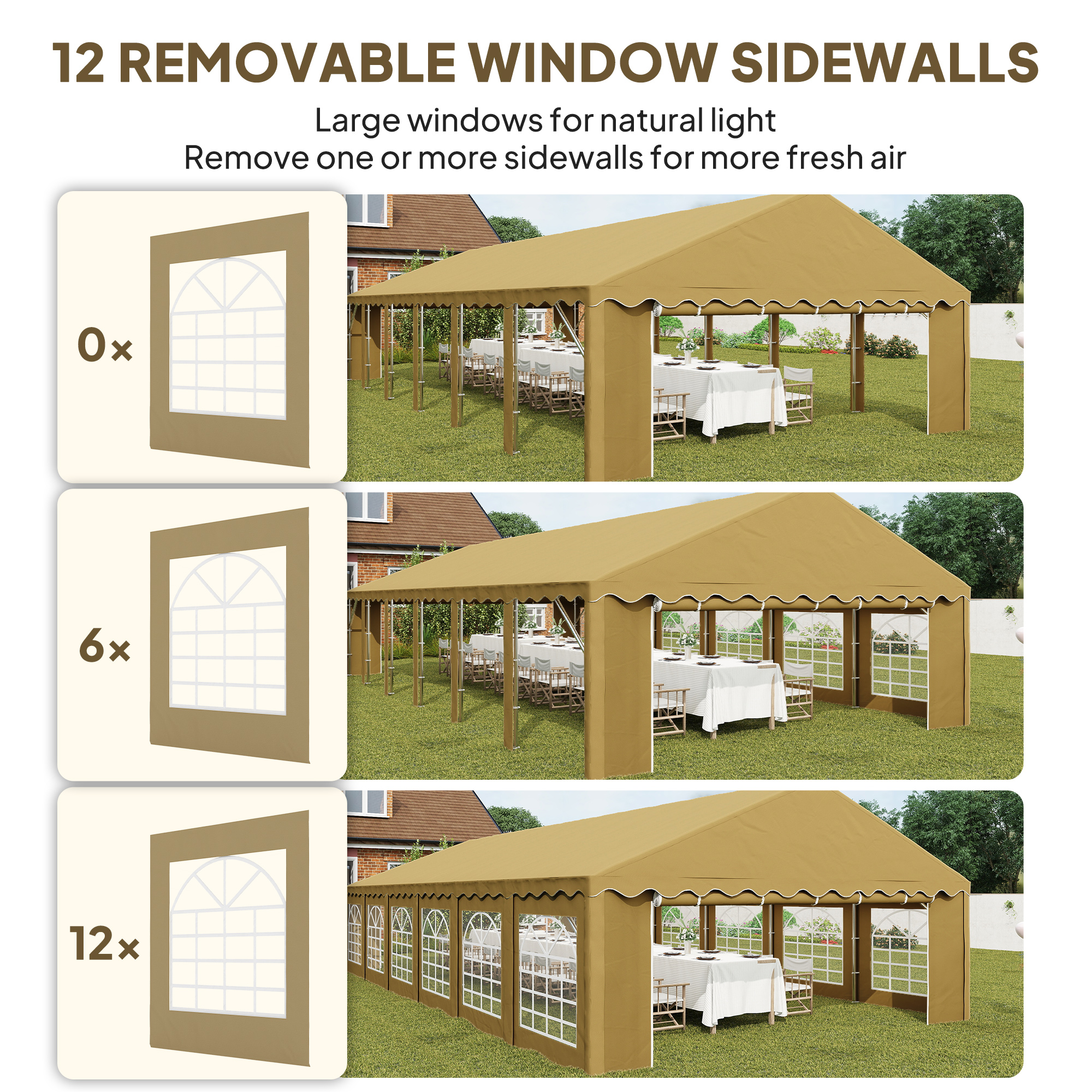 12 REMOVABLE WINDOW SIDEWALLS

Large windows for natural light
Remove one or more sidewalls for more fresh air

0×

6×

12×