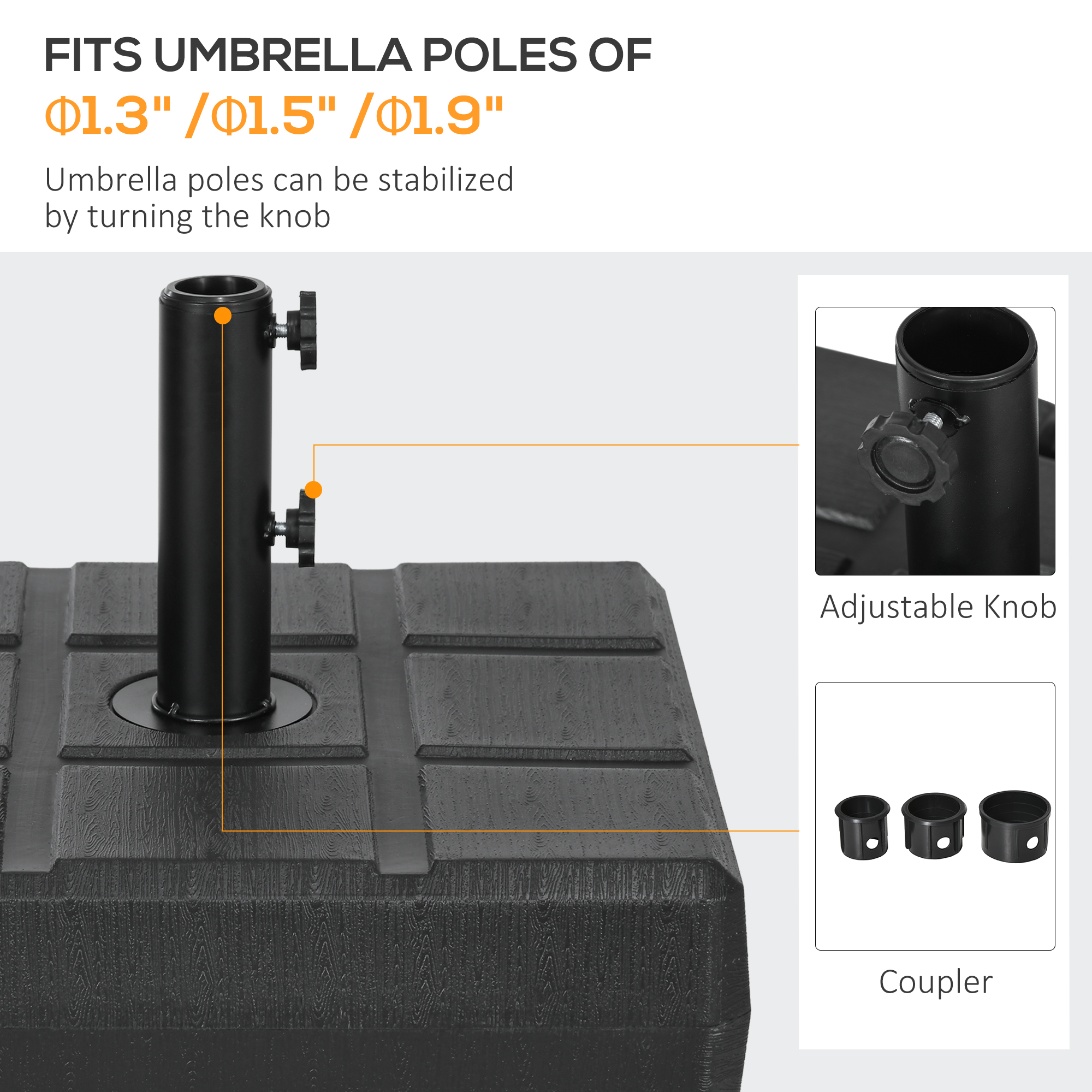 FITS UMBRELLA POLES OF

Φ1.3" /Φ1.5" /Φ1.9"

Umbrella poles can be stabilized by turning the knob

Adjustable Knob

Coupler