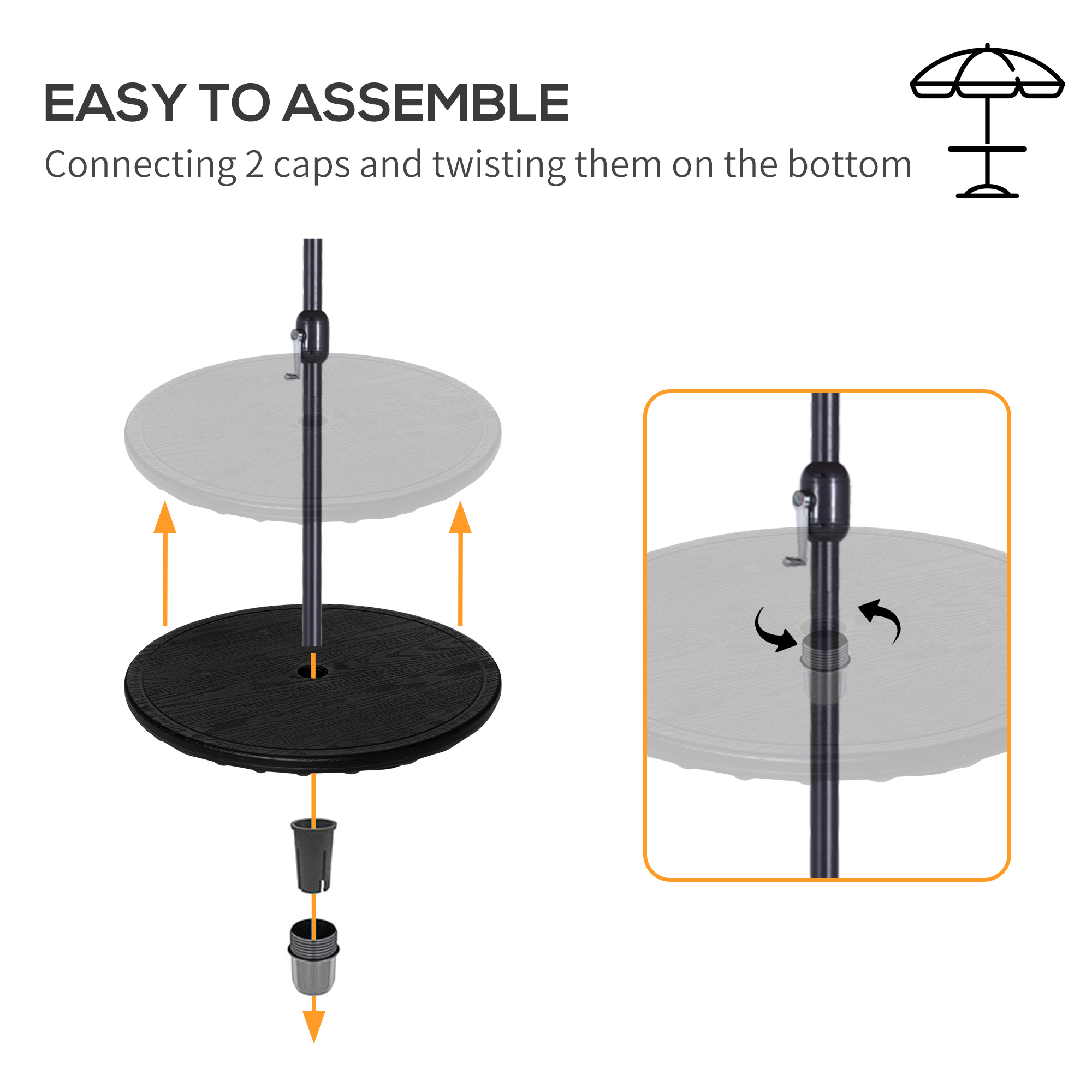 EASY TO ASSEMBLE

Connecting 2 caps and twisting them on the bottom