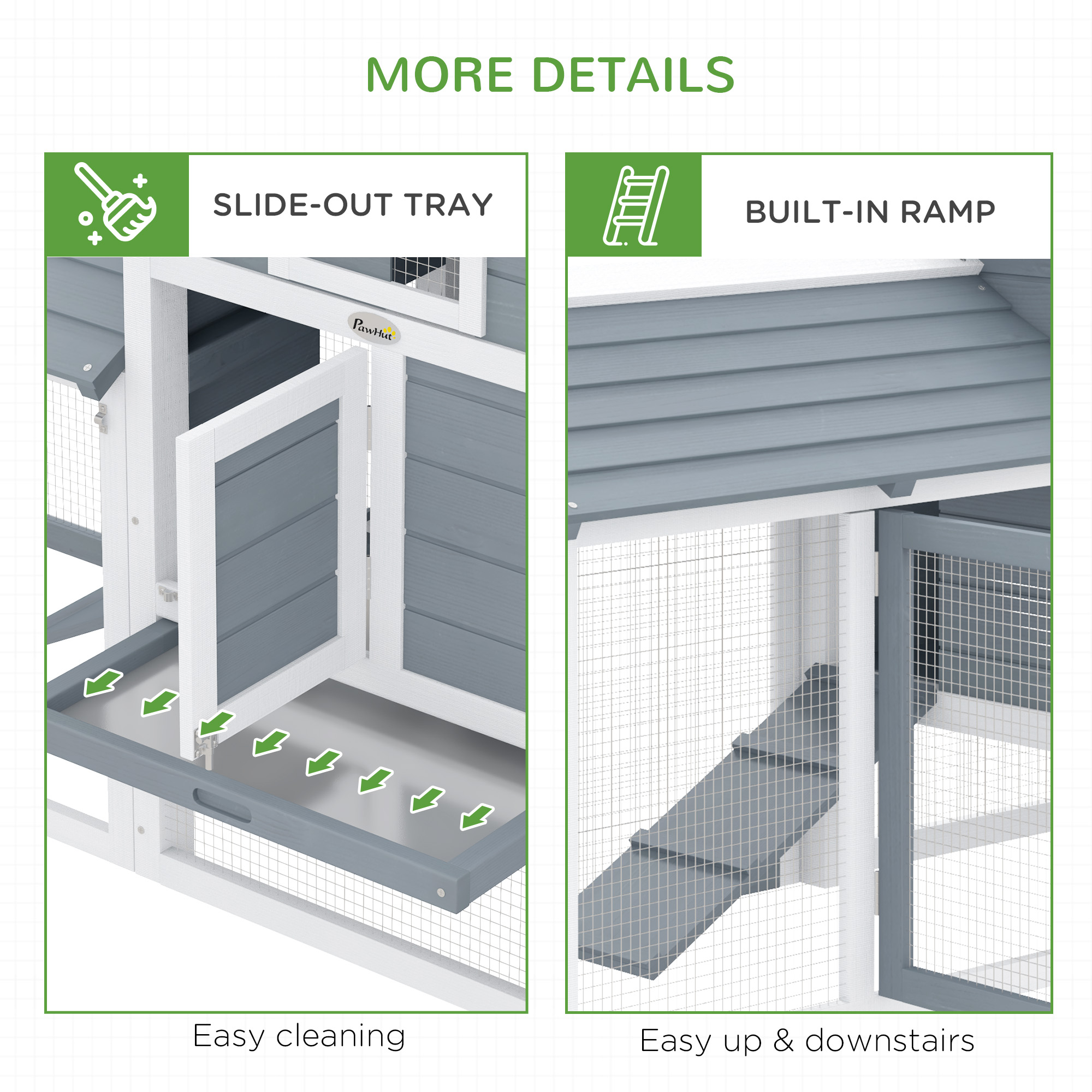 MORE DETAILS

SLIDE-OUT TRAY

PawHut

Easy cleaning

BUILT-IN RAMP

Easy up & downstairs