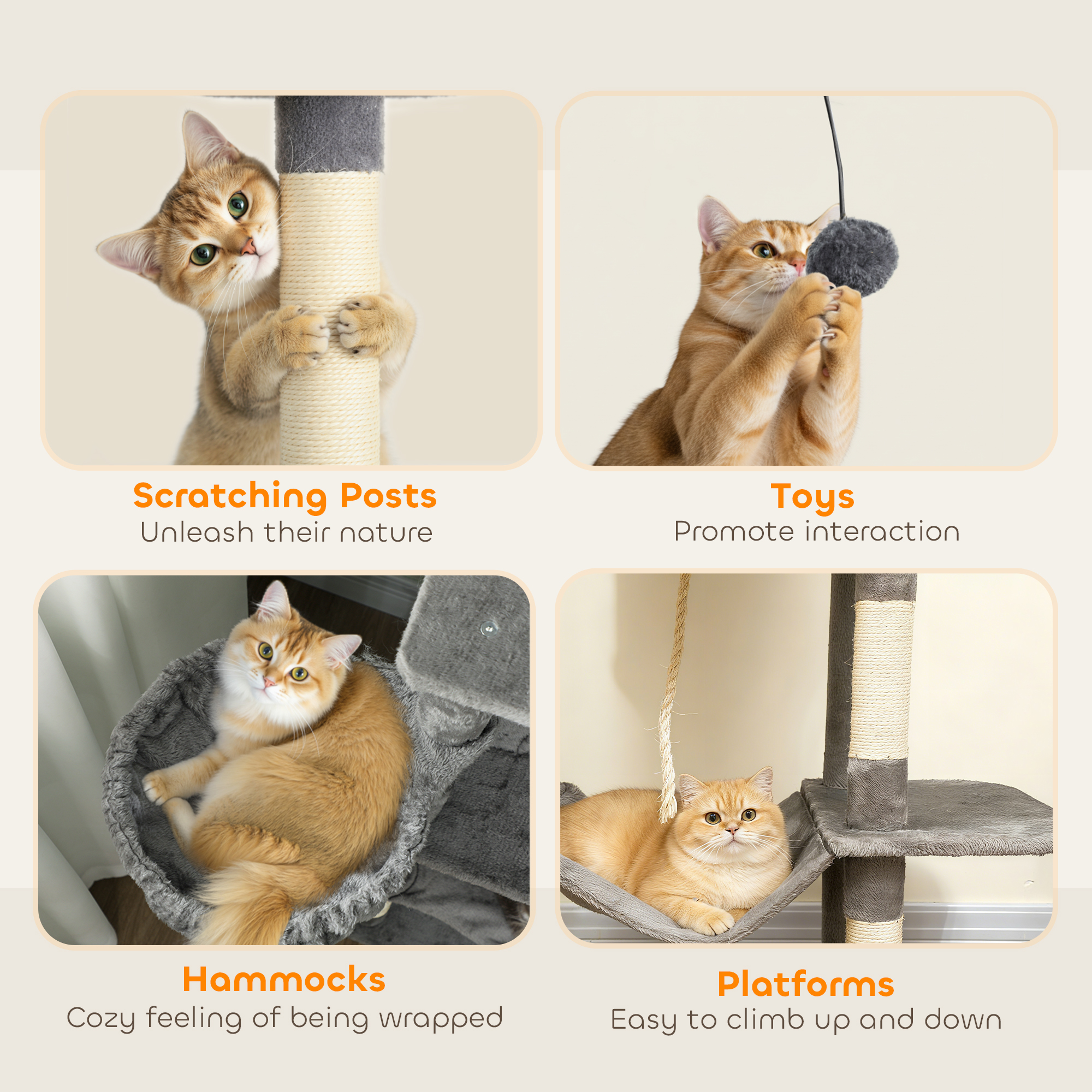 Scratching Posts
Unleash their nature

Toys
Promote interaction

Hammocks
Cozy feeling of being wrapped

Platforms
Easy to climb up and down