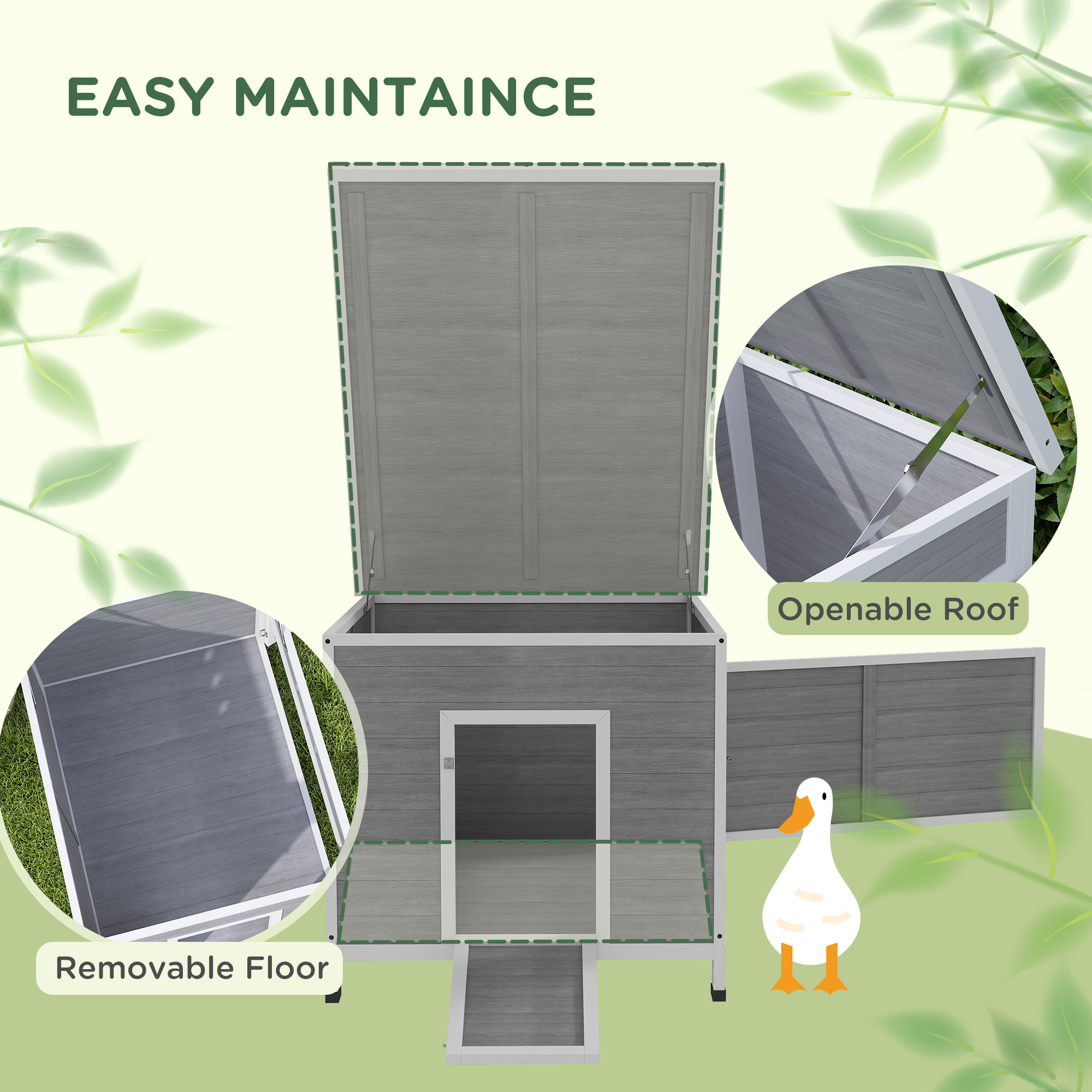 EASY MAINTAINCE

Openable Roof

Removable Floor