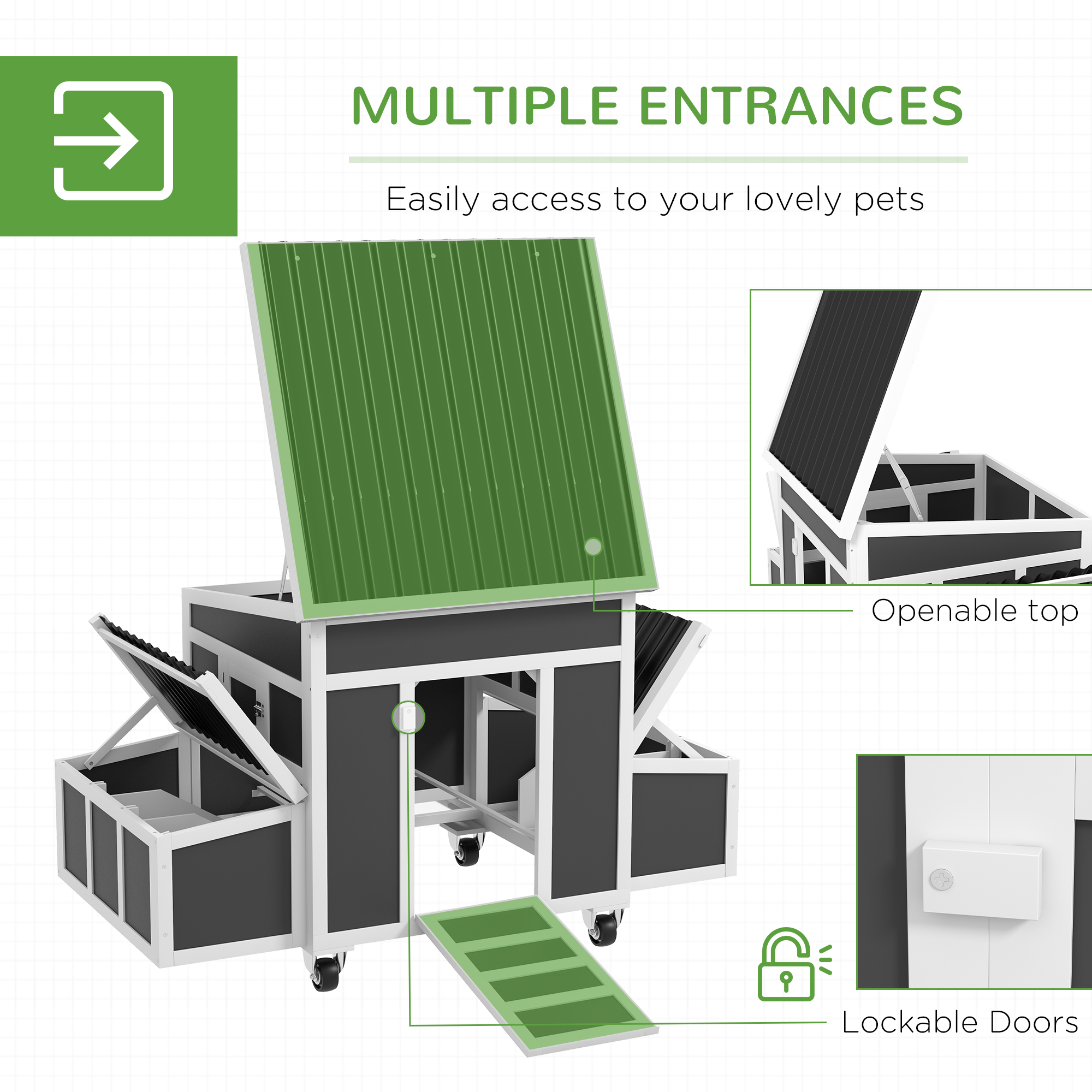 MULTIPLE ENTRANCES

Easily access to your lovely pets

Openable top

Lockable Doors