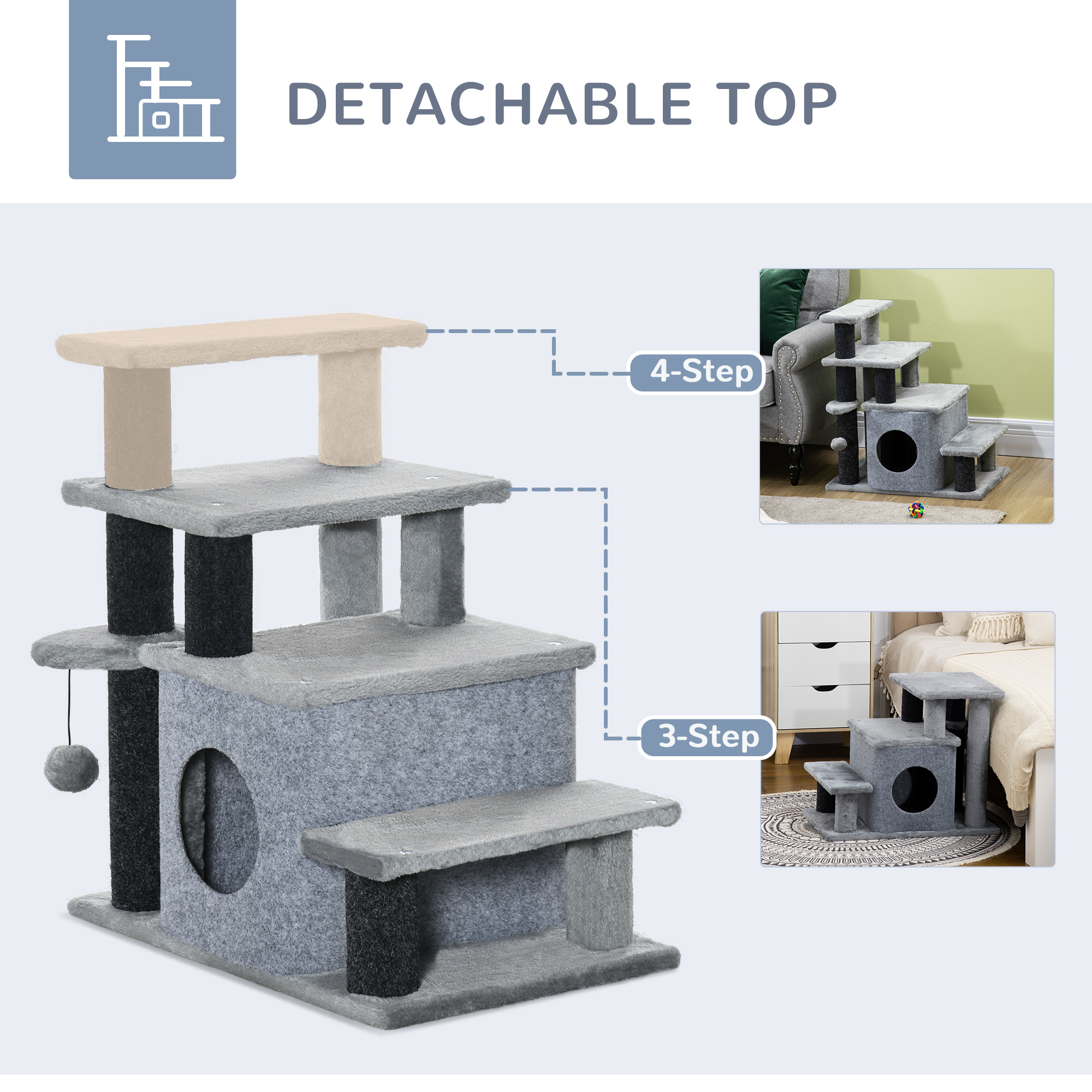 DETACHABLE TOP

4-Step

3-Step