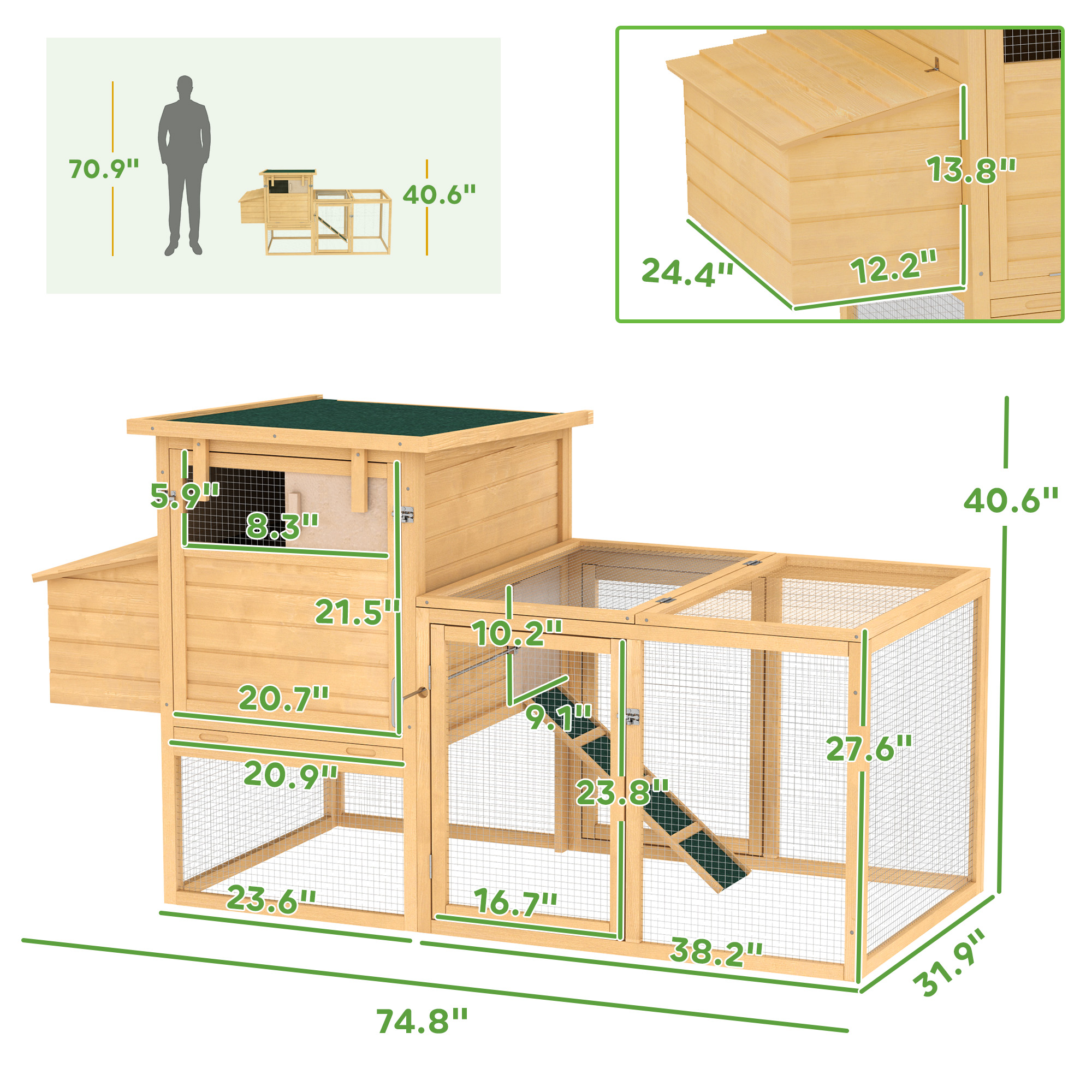 70.9"

40.6"

13.8"

24.4"

12.2"

5.9"

8.3"

21.5"

10.2"

20.7"

9.1"

20.9"

23.8"

27.6"

40.6"

23.6"

16.7"

38.2"

31.9"

74.8"