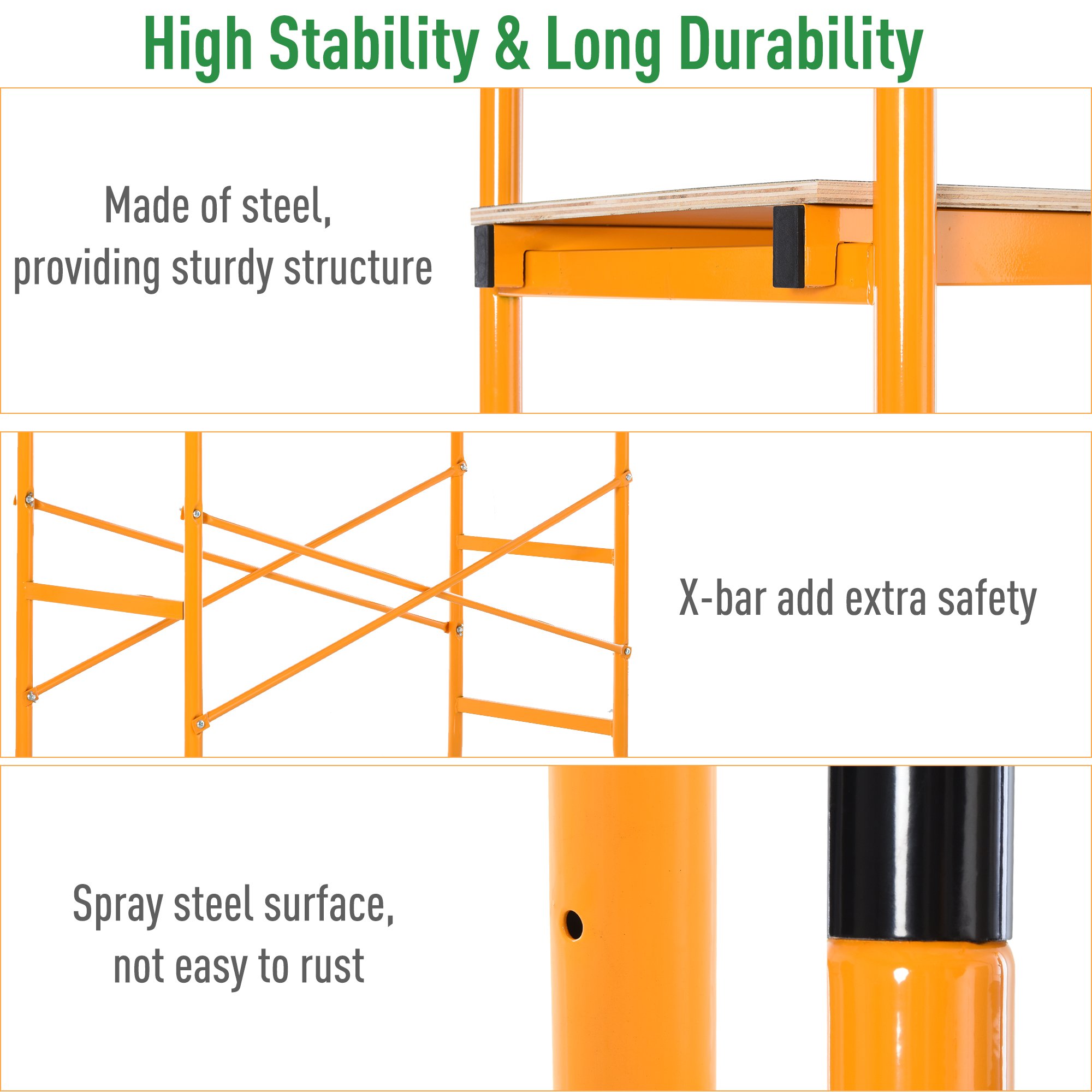 High Stability & Long Durability

Made of steel, providing sturdy structure

X-bar add extra safety

Spray steel surface, not easy to rust