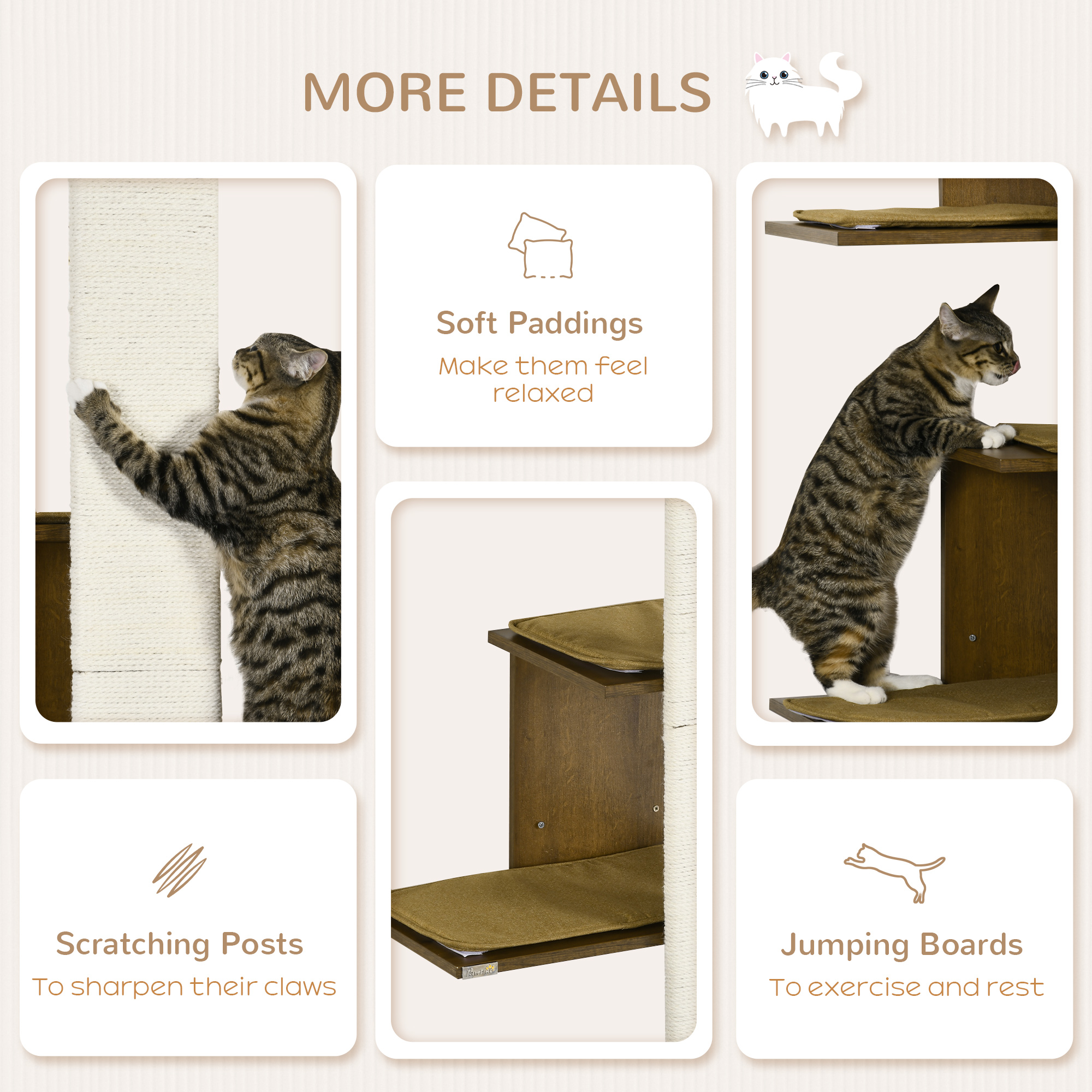 MORE DETAILS

Soft Paddings

Make them feel relaxed

Scratching Posts

To sharpen their claws

Jumping Boards

To exercise and rest