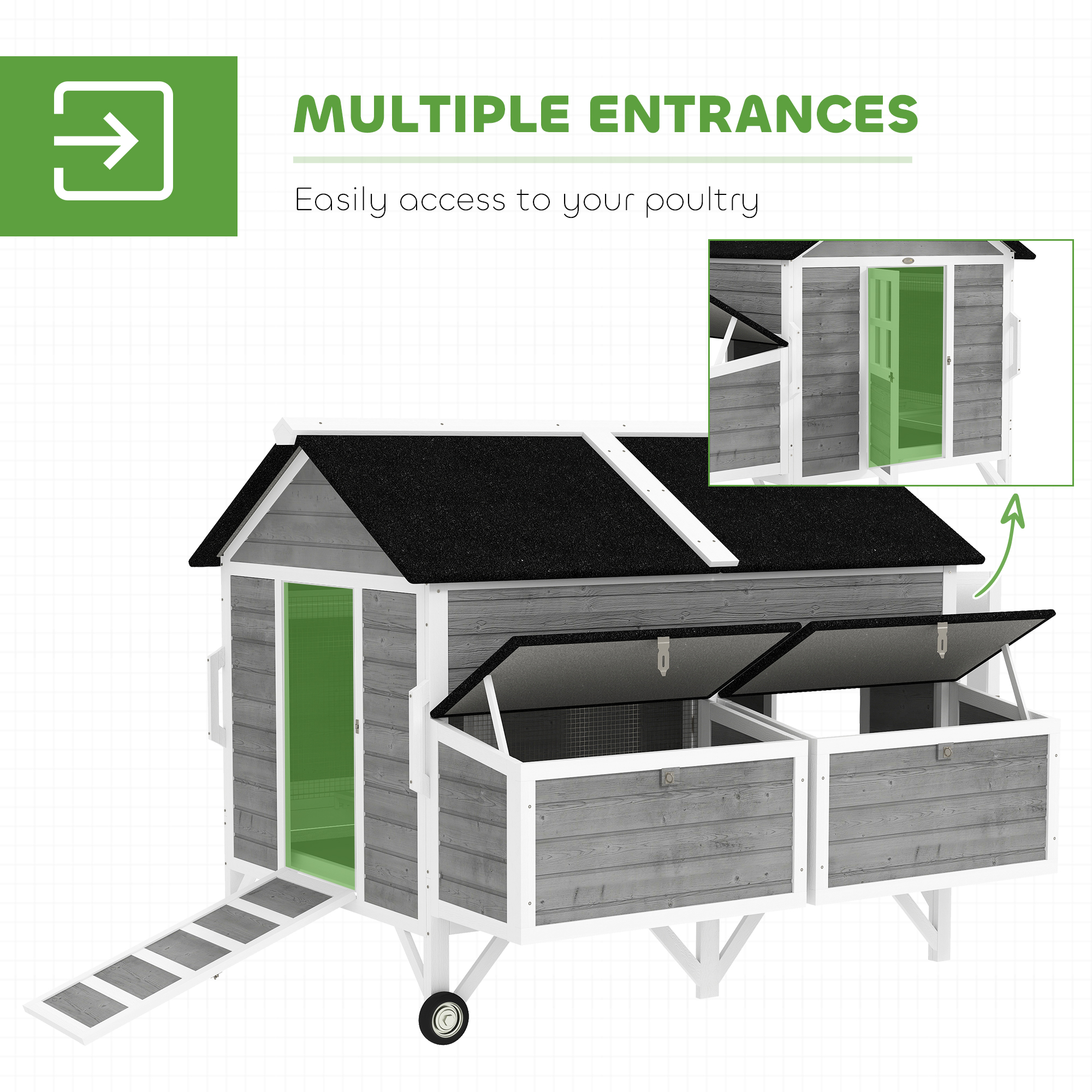 MULTIPLE ENTRANCES

Easily access to your poultry