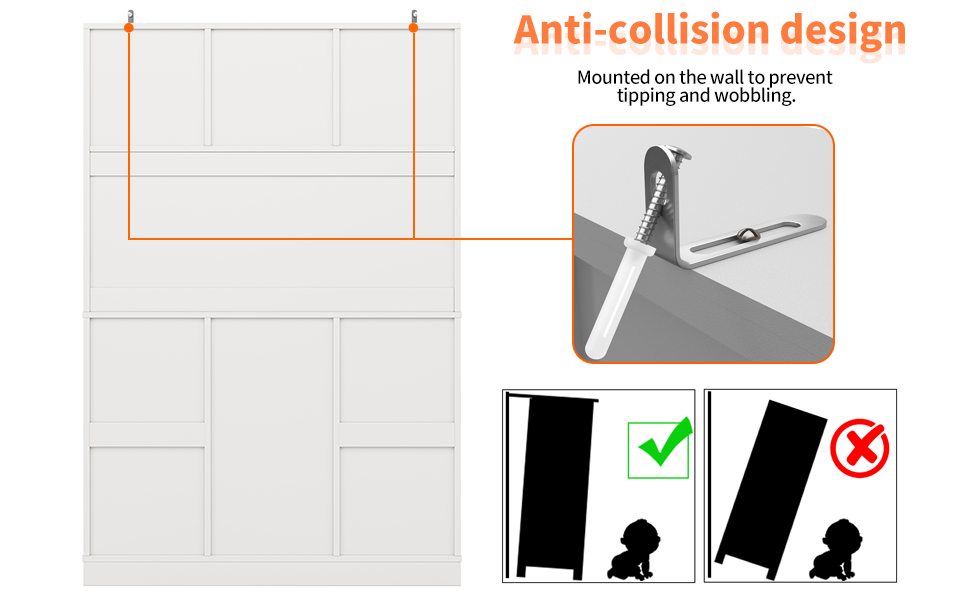 Anti-collision design

Mounted on the wall to prevent tipping and wobbling.