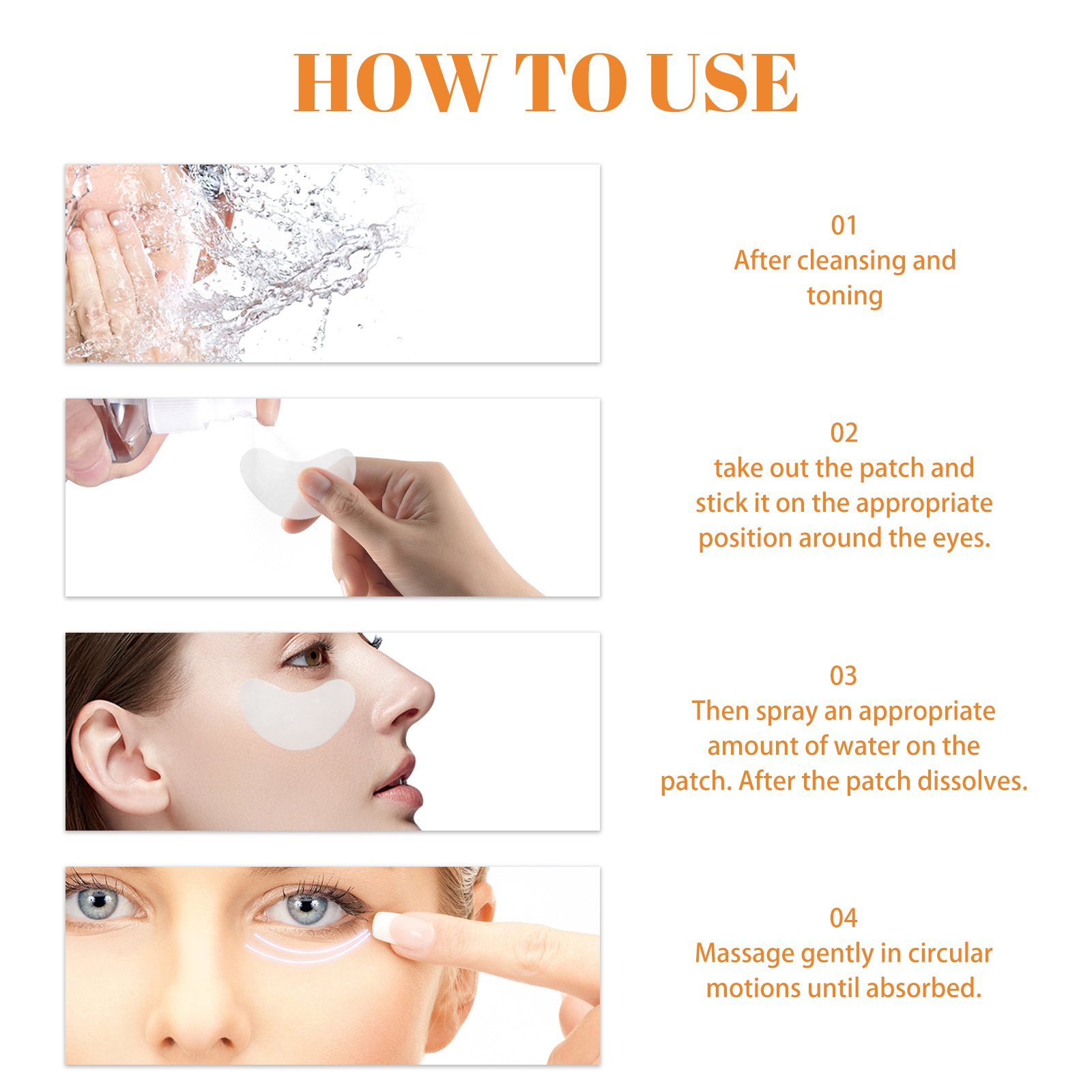 HOW TO USE

01
After cleansing and toning

02
take out the patch and stick it on the appropriate position around the eyes.

03
Then spray an appropriate amount of water on the patch. After the patch dissolves.

04
Massage gently in circular motions until absorbed.