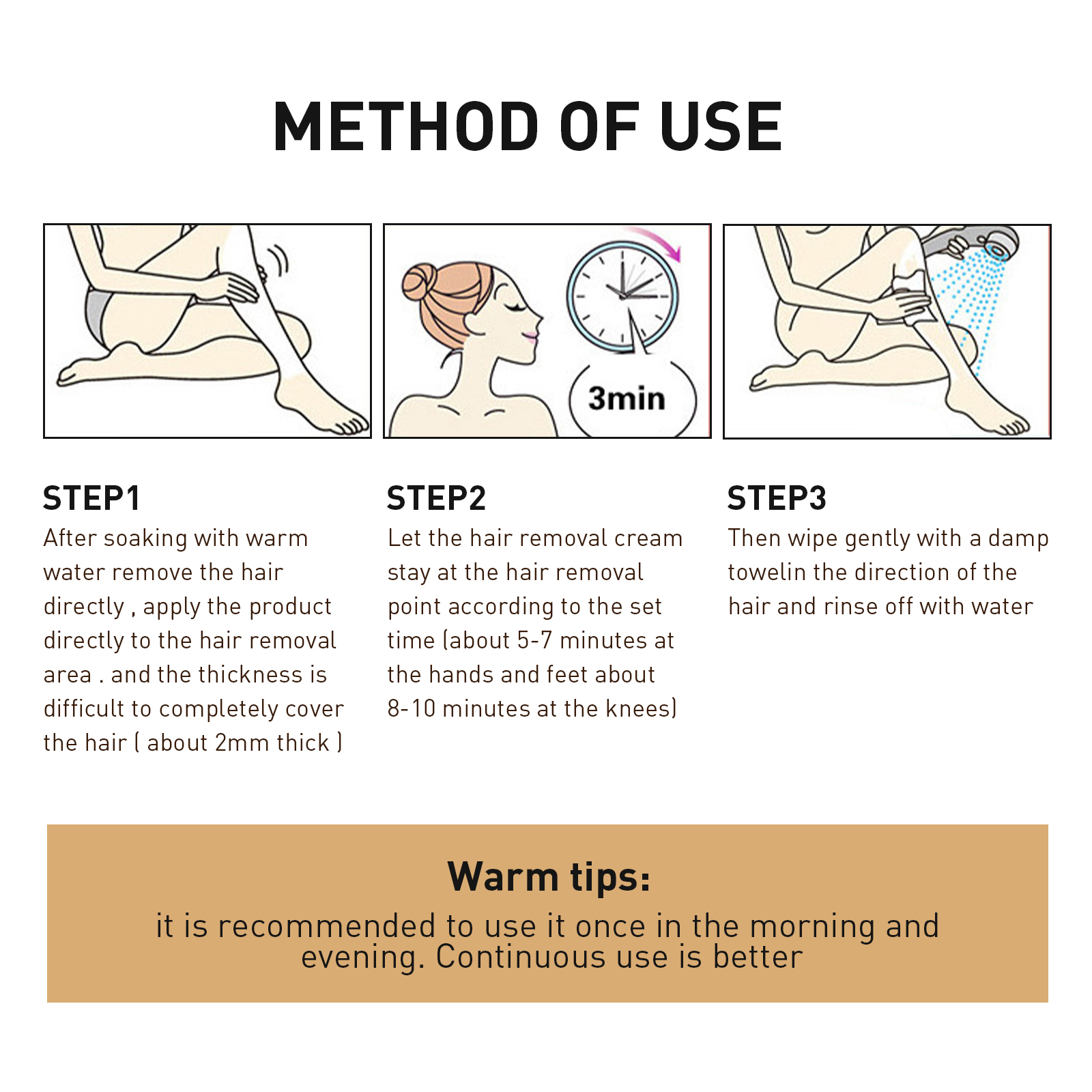 METHOD OF USE

3min

STEP1
After soaking with warm water remove the hair directly , apply the product directly to the hair removal area . and the thickness is difficult to completely cover the hair ( about 2mm thick )

STEP2
Let the hair removal cream stay at the hair removal point according to the set time (about 5-7 minutes at the hands and feet about 8-10 minutes at the knees)

STEP3
Then wipe gently with a damp towelin the direction of the hair and rinse off with water

Warm tips:
it is recommended to use it once in the morning and evening. Continuous use is better