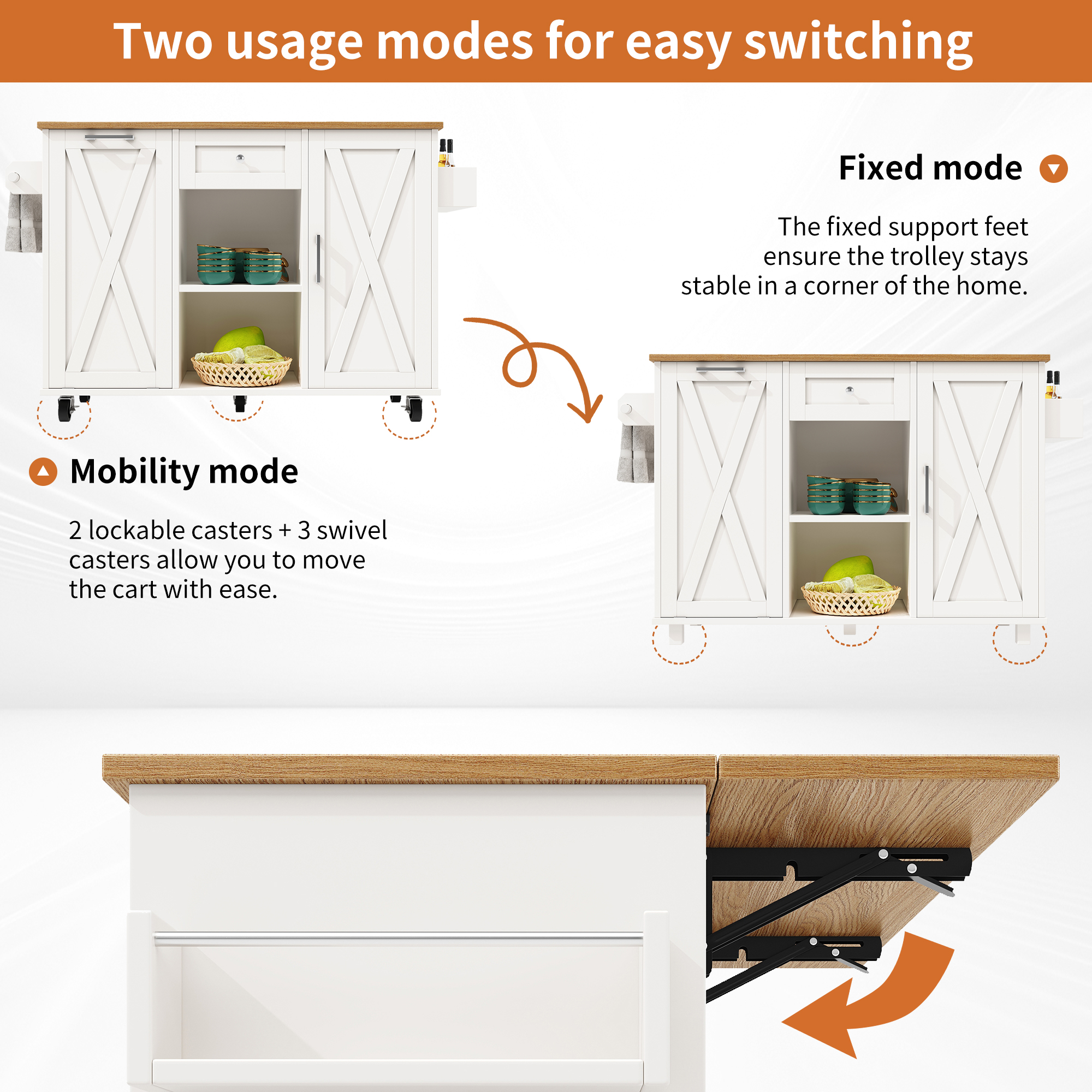 Two usage modes for easy switching

Fixed mode

The fixed support feet ensure the trolley stays stable in a corner of the home.

Mobility mode

2 lockable casters + 3 swivel casters allow you to move the cart with ease.