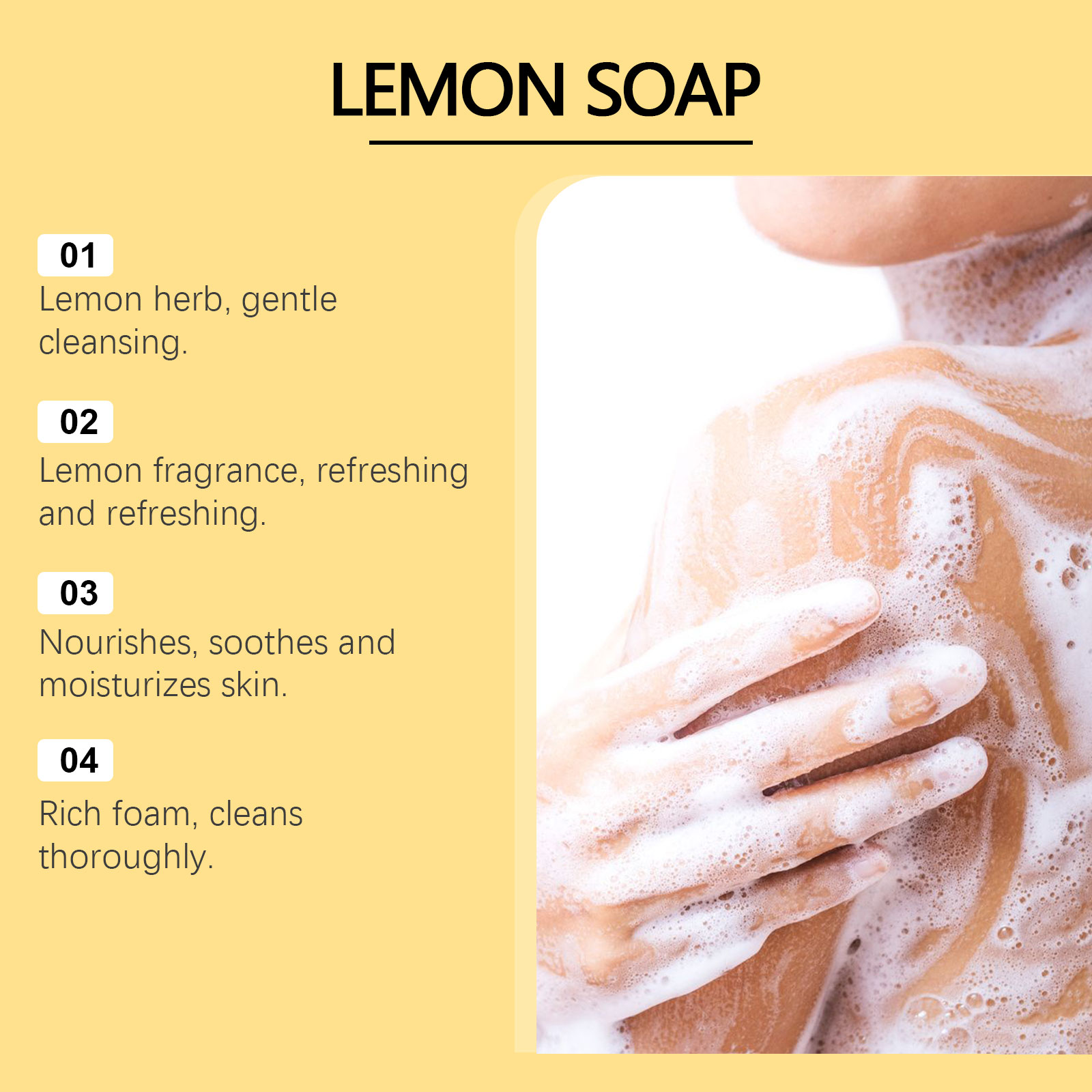 LEMON SOAP

01
Lemon herb, gentle cleansing.

02
Lemon fragrance, refreshing and refreshing.

03
Nourishes, soothes and moisturizes skin.

04
Rich foam, cleans thoroughly.