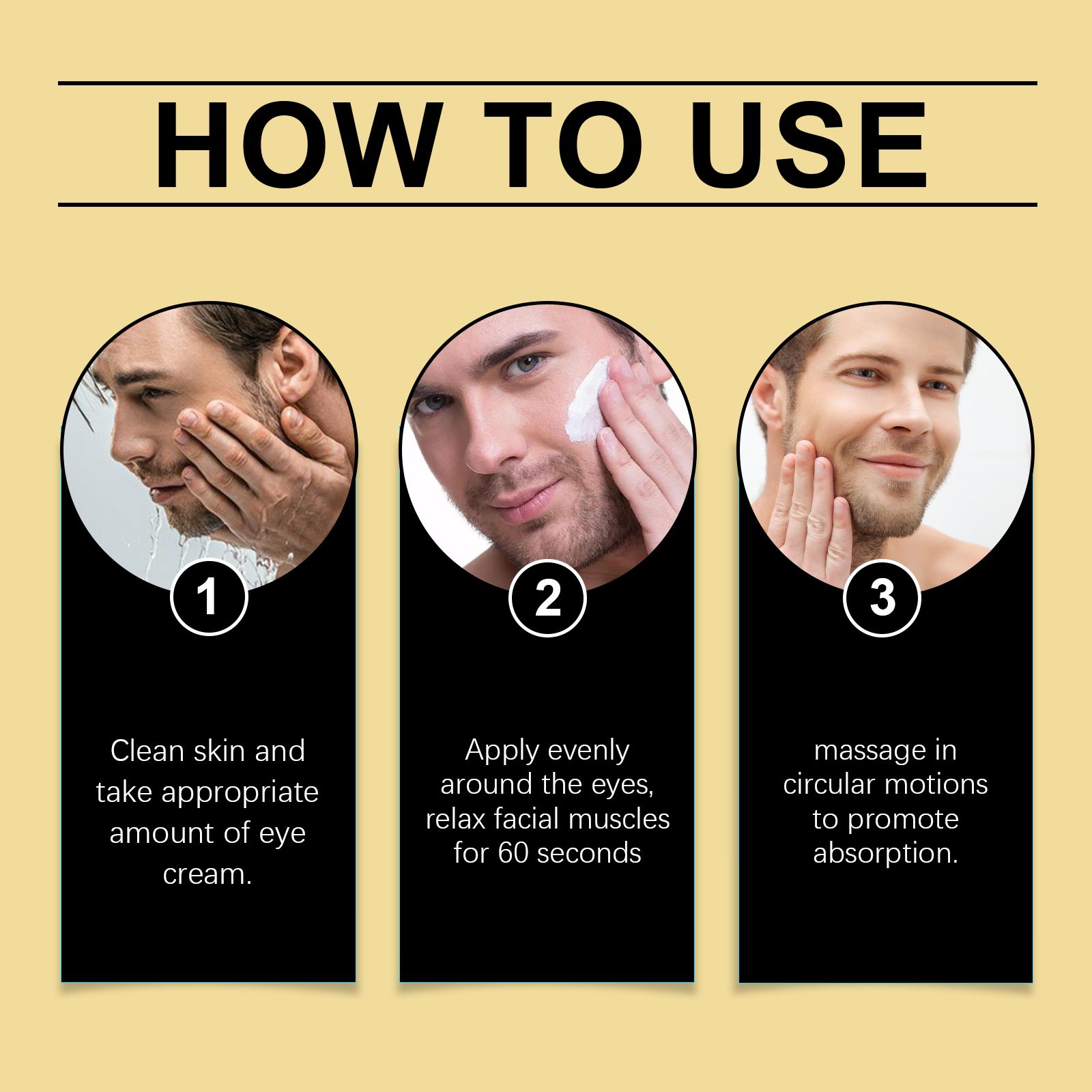 HOW TO USE

1

Clean skin and take appropriate amount of eye cream.

2

Apply evenly around the eyes, relax facial muscles for 60 seconds

3

massage in circular motions to promote absorption.