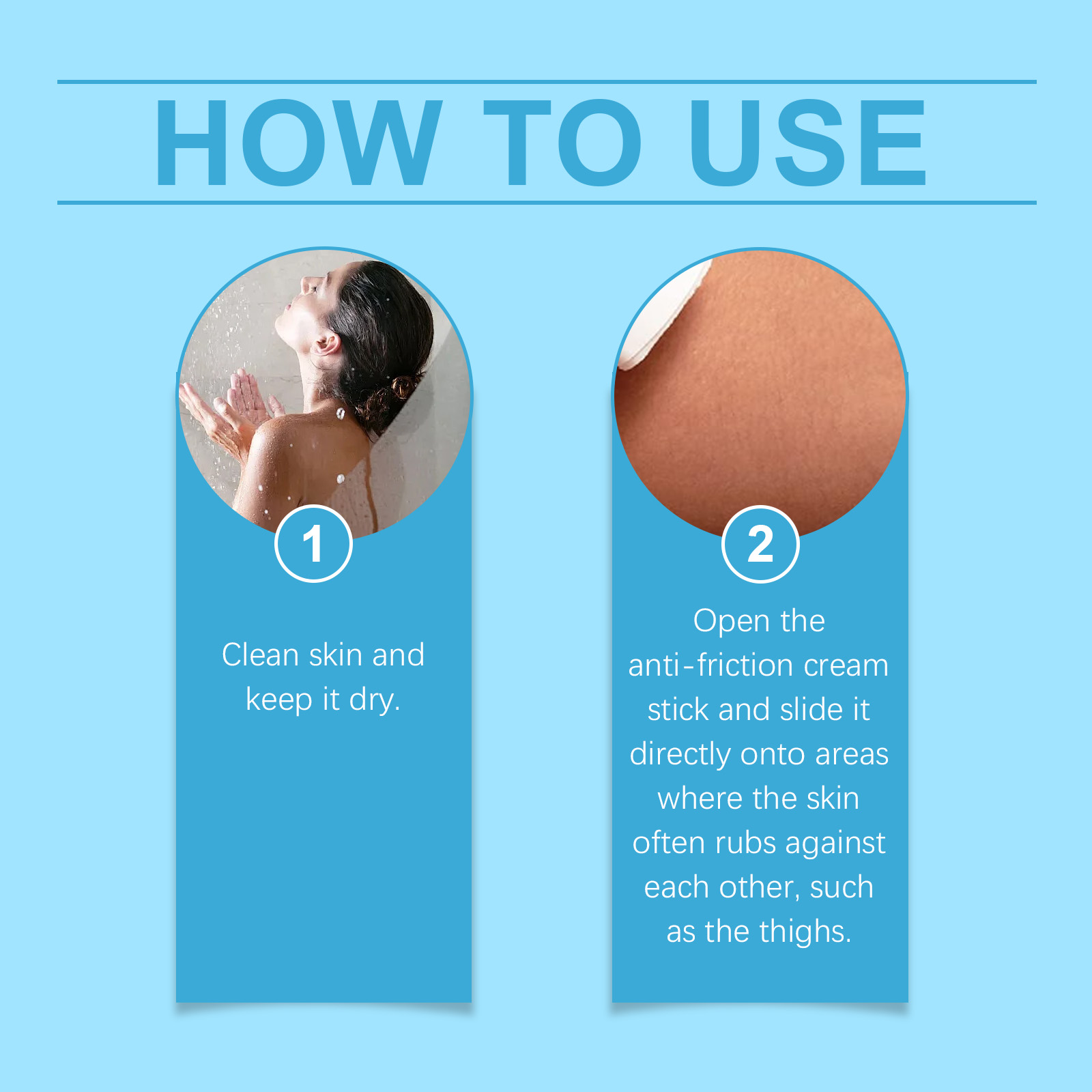 HOW TO USE

1

Clean skin and keep it dry.

2

Open the anti-friction cream stick and slide it directly onto areas where the skin often rubs against each other, such as the thighs.