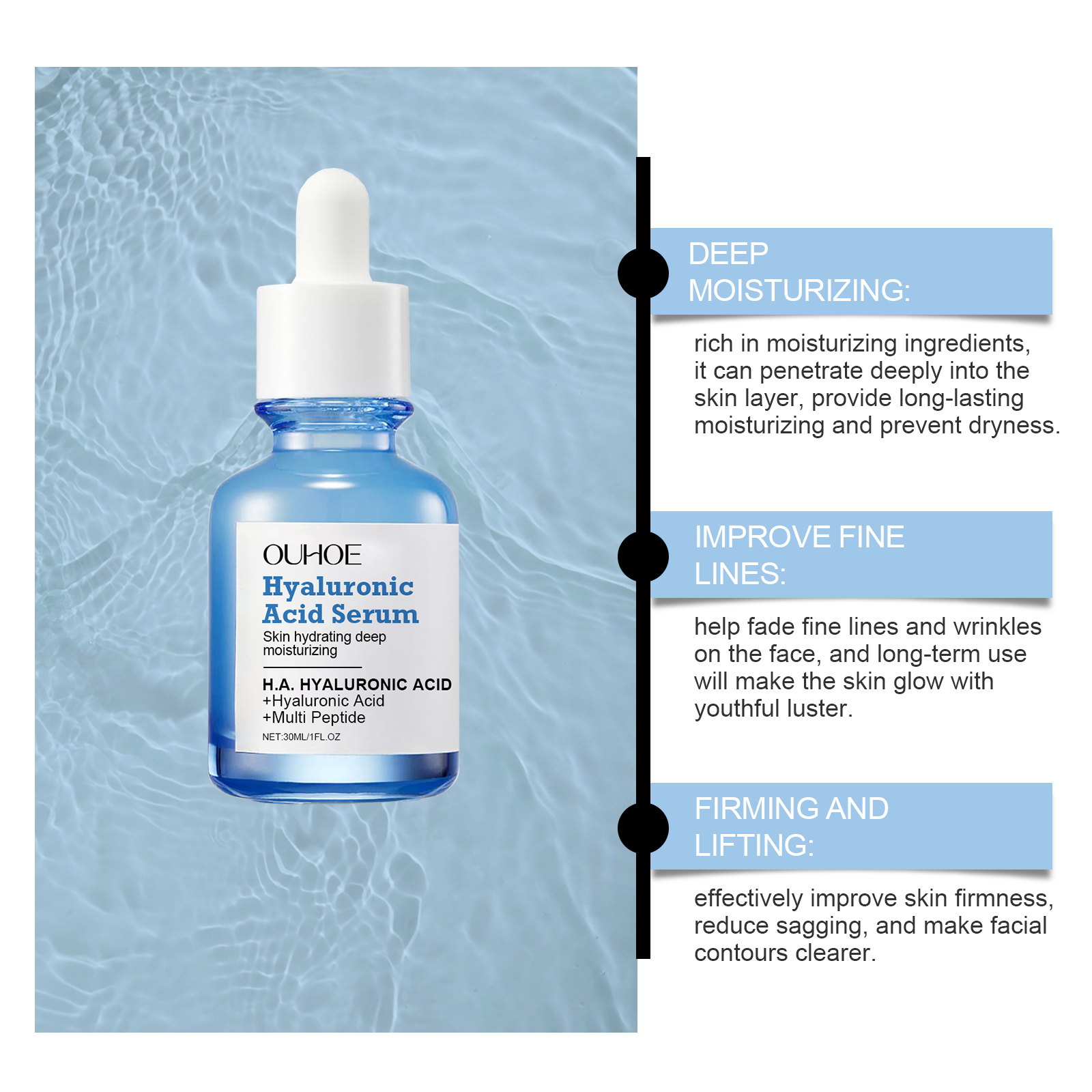 OUHOE
Hyaluronic Acid Serum
Skin hydrating deep moisturizing

H.A. HYALURONIC ACID
+Hyaluronic Acid
+Multi Peptide
NET:30ML/1FL.OZ

DEEP MOISTURIZING:

rich in moisturizing ingredients, it can penetrate deeply into the skin layer, provide long-lasting moisturizing and prevent dryness.

IMPROVE FINE LINES:

help fade fine lines and wrinkles on the face, and long-term use will make the skin glow with youthful luster.

FIRMING AND LIFTING:

effectively improve skin firmness, reduce sagging, and make facial contours clearer.