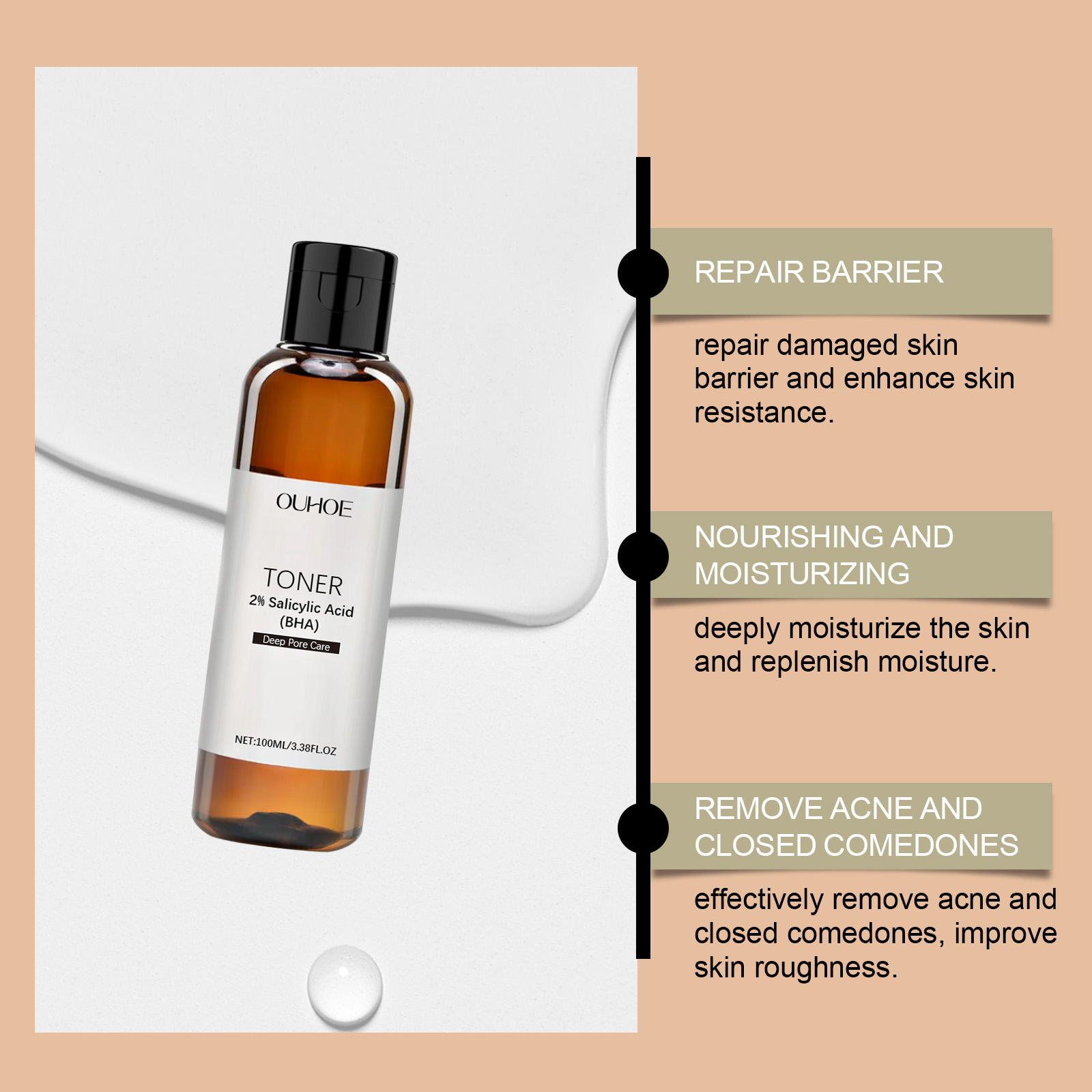 OUHOE

TONER
2% Salicylic Acid
(BHA)
Deep Pore Care

NET:100ML/3.38FL.OZ

REPAIR BARRIER

repair damaged skin barrier and enhance skin resistance.

NOURISHING AND MOISTURIZING

deeply moisturize the skin and replenish moisture.

REMOVE ACNE AND CLOSED COMEDONES

effectively remove acne and closed comedones, improve skin roughness.